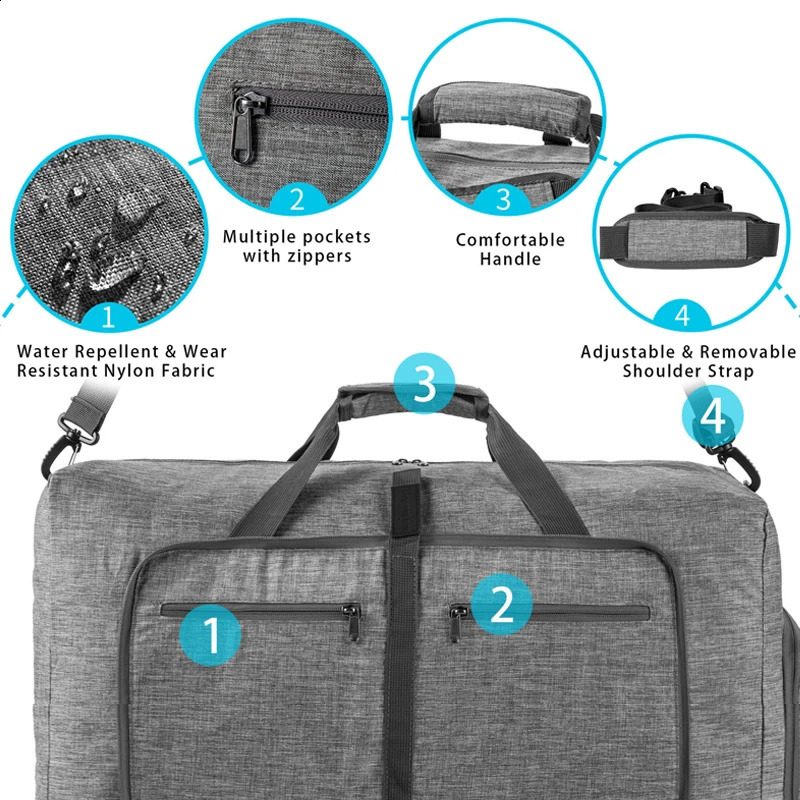 1
Water Repellent & Wear Resistant Nylon Fabric

2
Multiple pockets with zippers

3
Comfortable Handle

4
Adjustable & Removable Shoulder Strap

3

4

1

2