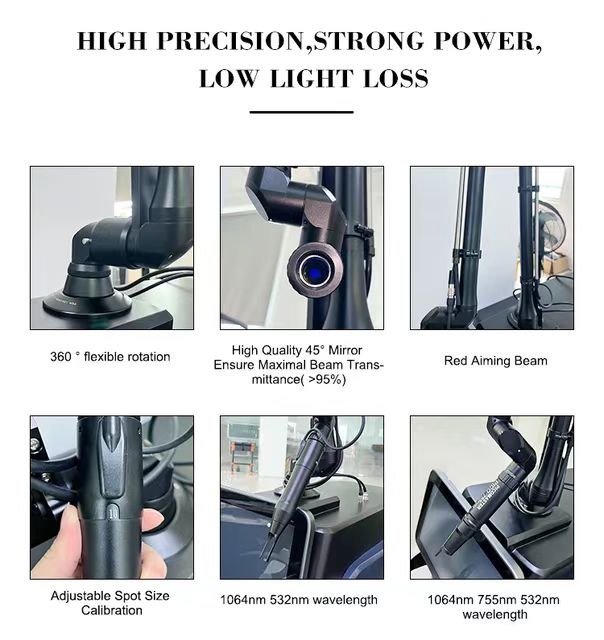 HIGH PRECISION,STRONG POWER, LOW LIGHT LOSS

360 ° flexible rotation

High Quality 45° Mirror Ensure Maximal Beam Transmittance( >95%)

Red Aiming Beam

10

Adjustable Spot Size Calibration

1064nm 532nm wavelength

1064nm 755nm 532nm wavelength