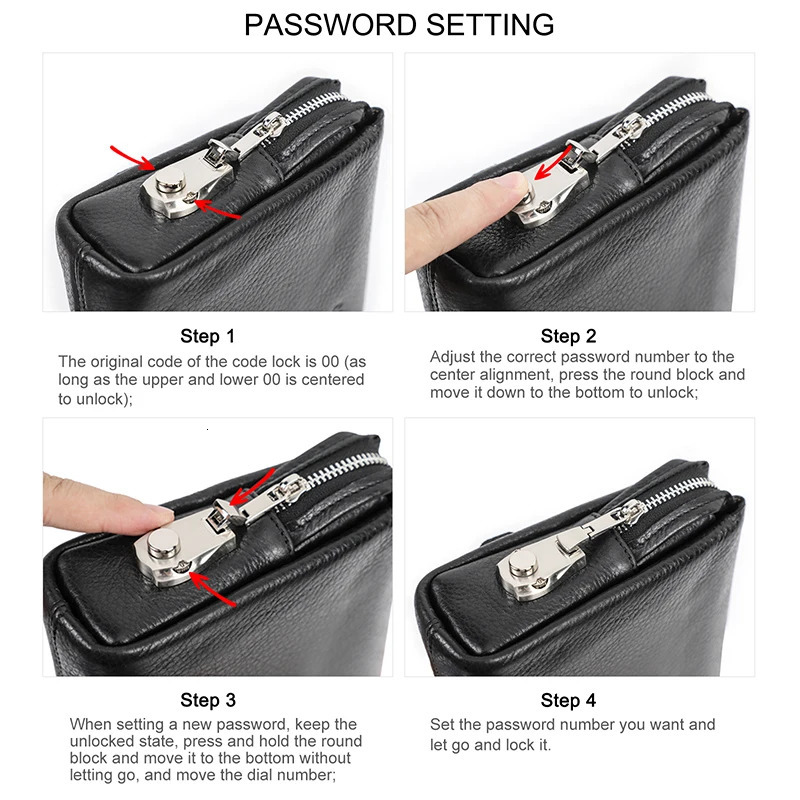 PASSWORD SETTING

Step 1
The original code of the code lock is 00 (as long as the upper and lower 00 is centered to unlock);

Step 2
Adjust the correct password number to the center alignment, press the round block and move it down to the bottom to unlock;

Step 3
When setting a new password, keep the unlocked state, press and hold the round block and move it to the bottom without letting go, and move the dial number;

Step 4
Set the password number you want and let go and lock it.