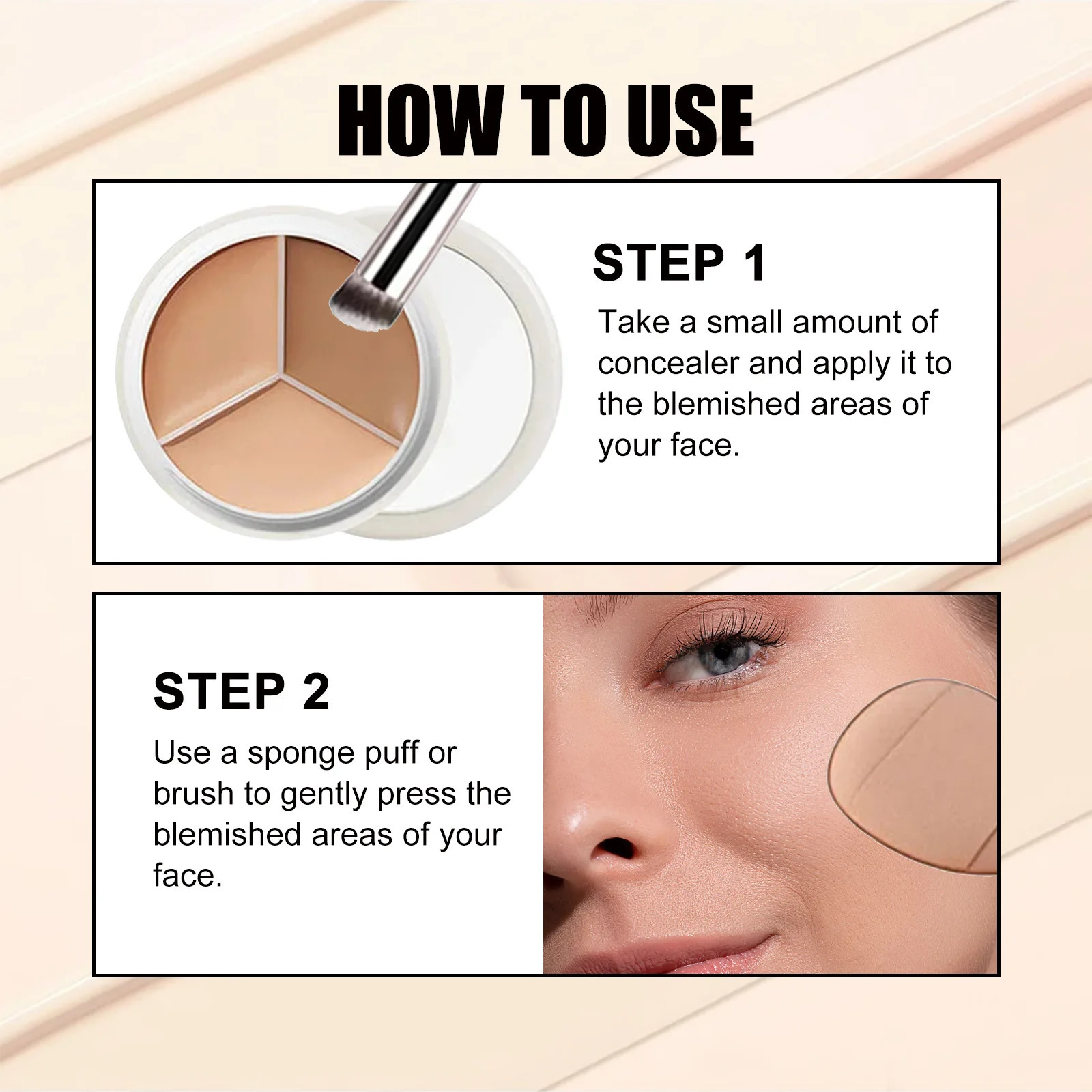 HOW TO USE

STEP 1

Take a small amount of concealer and apply it to the blemished areas of your face.

STEP 2

Use a sponge puff or brush to gently press the blemished areas of your face.