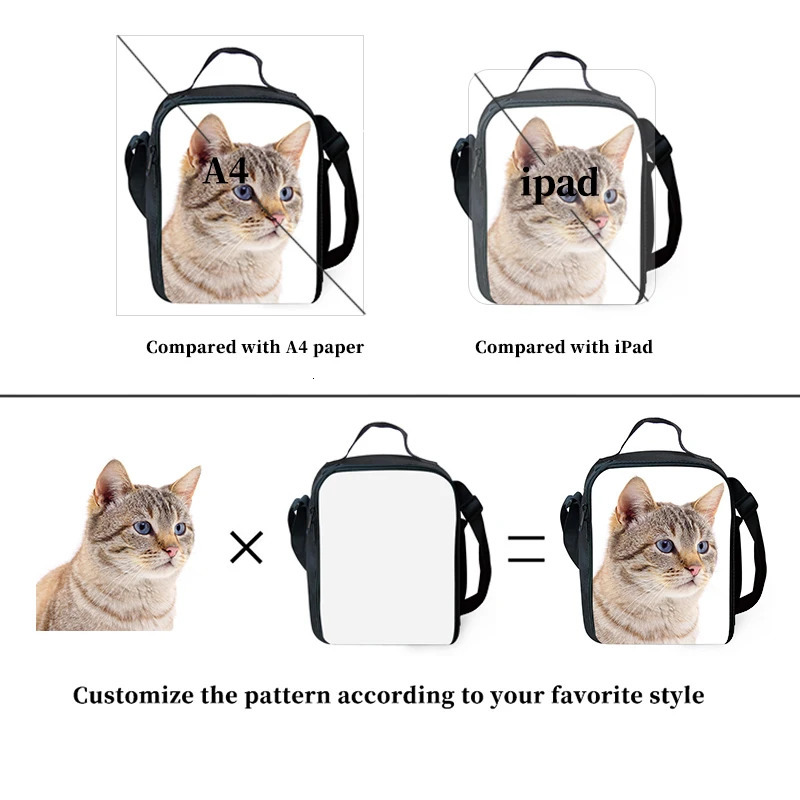 A4

ipad

Compared with A4 paper

Compared with iPad

×

=

Customize the pattern according to your favorite style