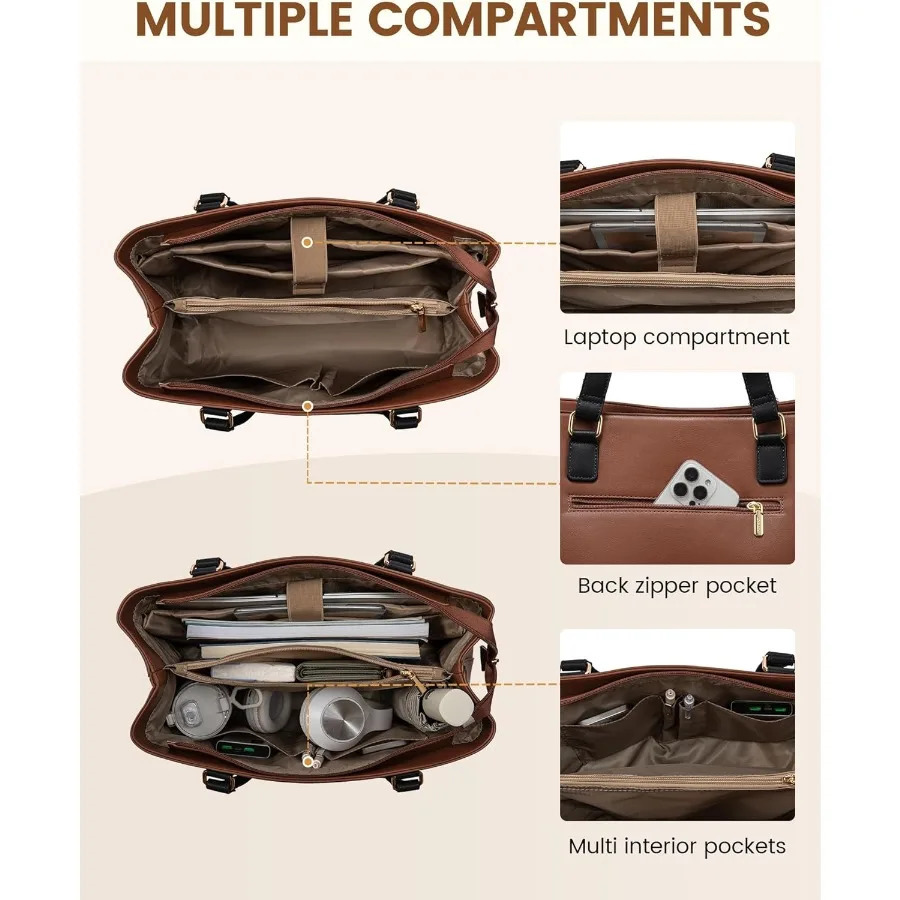 MULTIPLE COMPARTMENTS

Laptop compartment

Back zipper pocket

Multi interior pockets