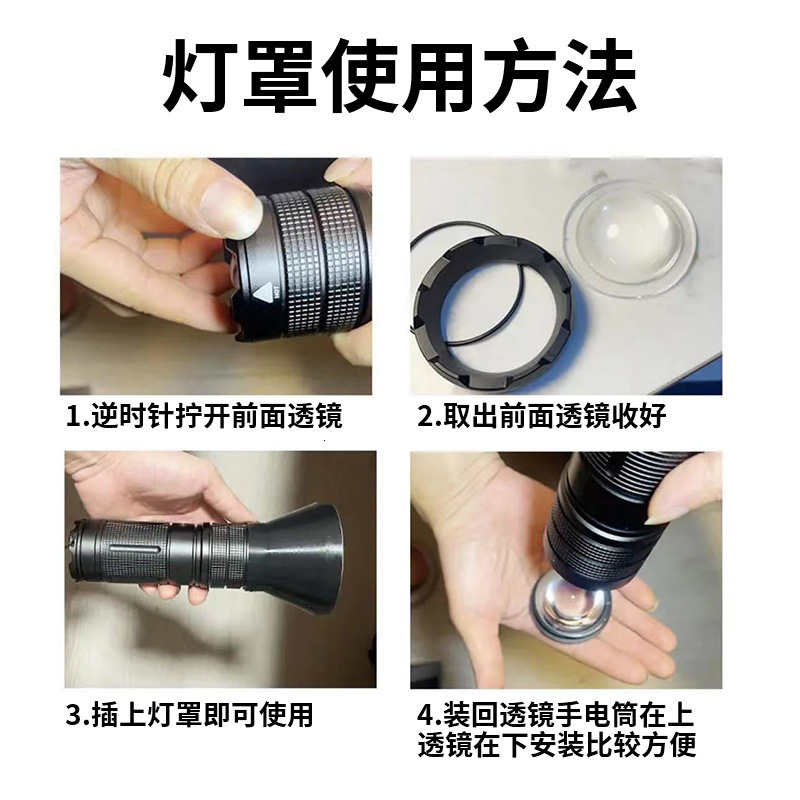 灯罩使用方法

1.逆时针拧开前面透镜

2.取出前面透镜收好

3.插上灯罩即可使用

4.装回透镜手电筒在上透镜在下安装比较方便