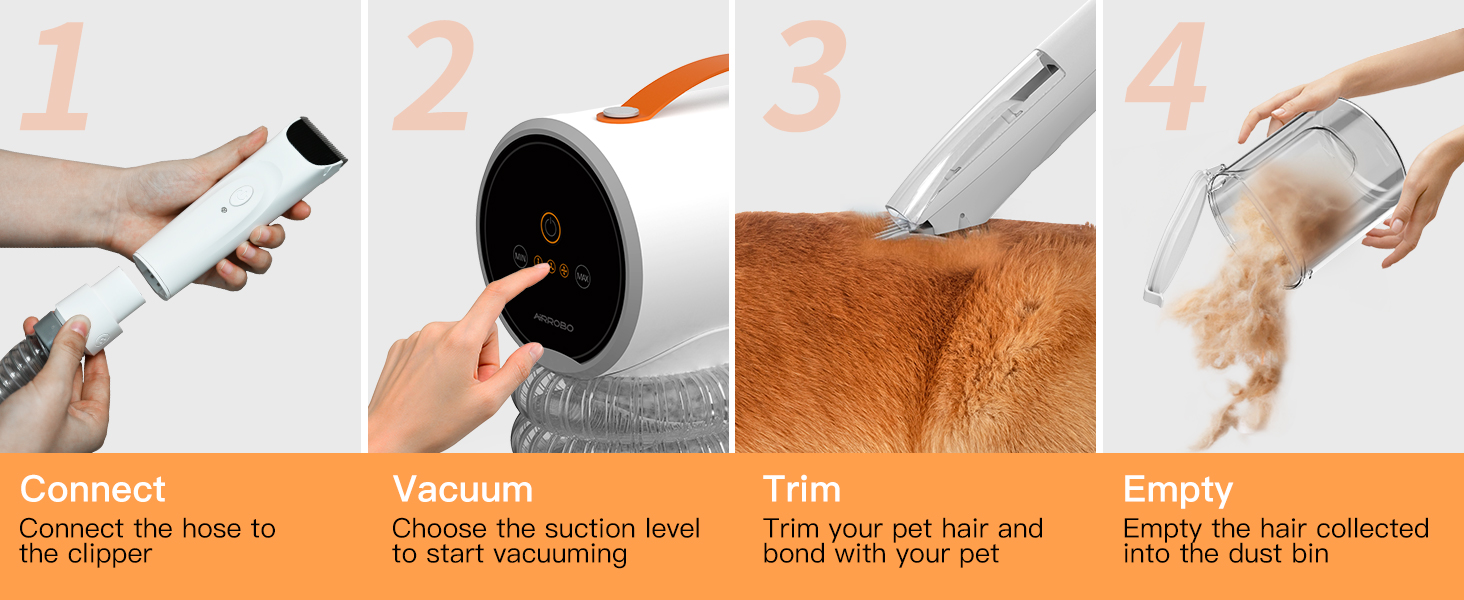 1

Connect

Connect the hose to the clipper

2

MIN

MAX

AIRROBO

Vacuum

Choose the suction level to start vacuuming

3

Trim

Trim your pet hair and bond with your pet

4

Empty

Empty the hair collected into the dust bin