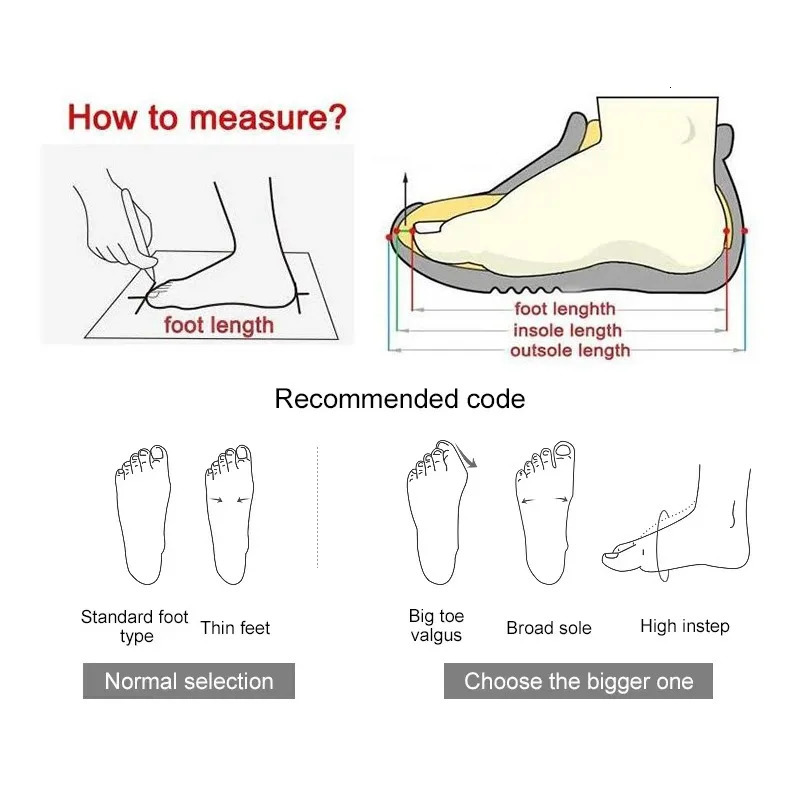 How to measure?

foot length

foot lenghth
insole length
outsole length

Recommended code

Standard foot type

Thin feet

Big toe valgus

Broad sole

High instep

Normal selection

Choose the bigger one