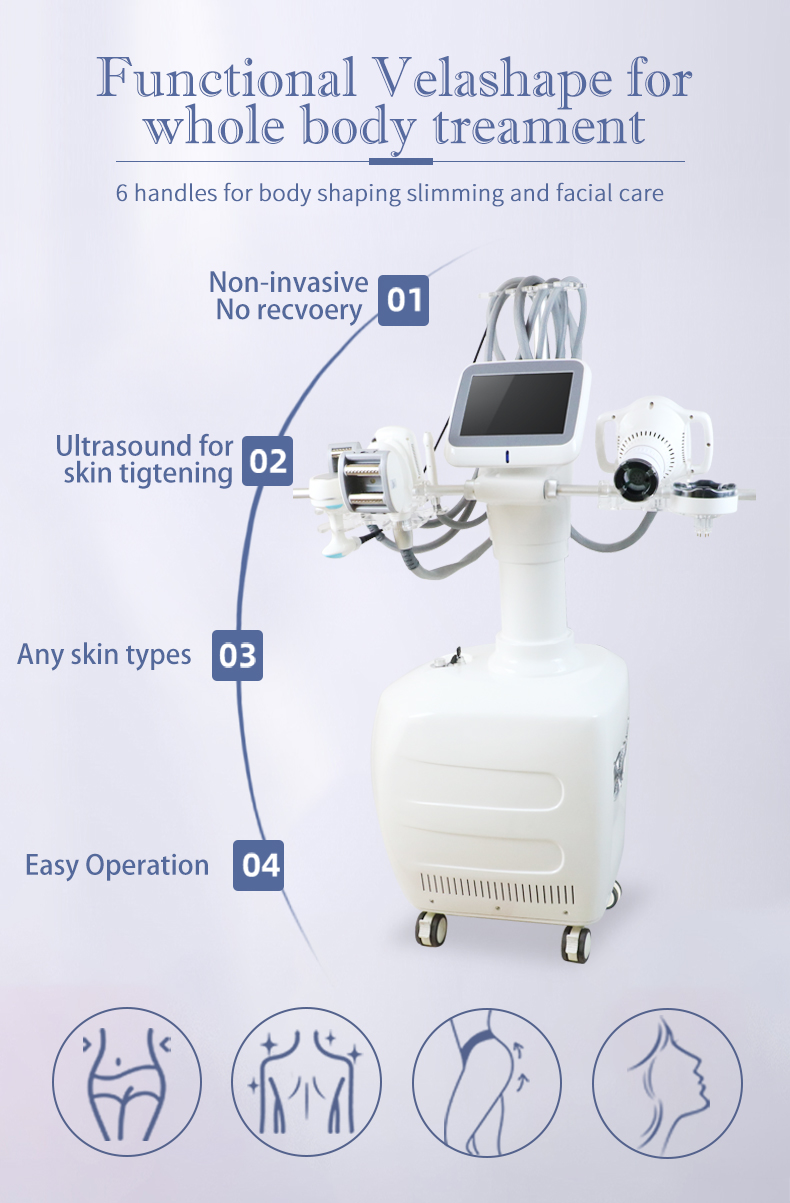 Functional Velashape for whole body treament

6 handles for body shaping slimming and facial care

Non-invasive
No recvoery 01

Ultrasound for
skin tigtening 02

Any skin types 03

Easy Operation 04