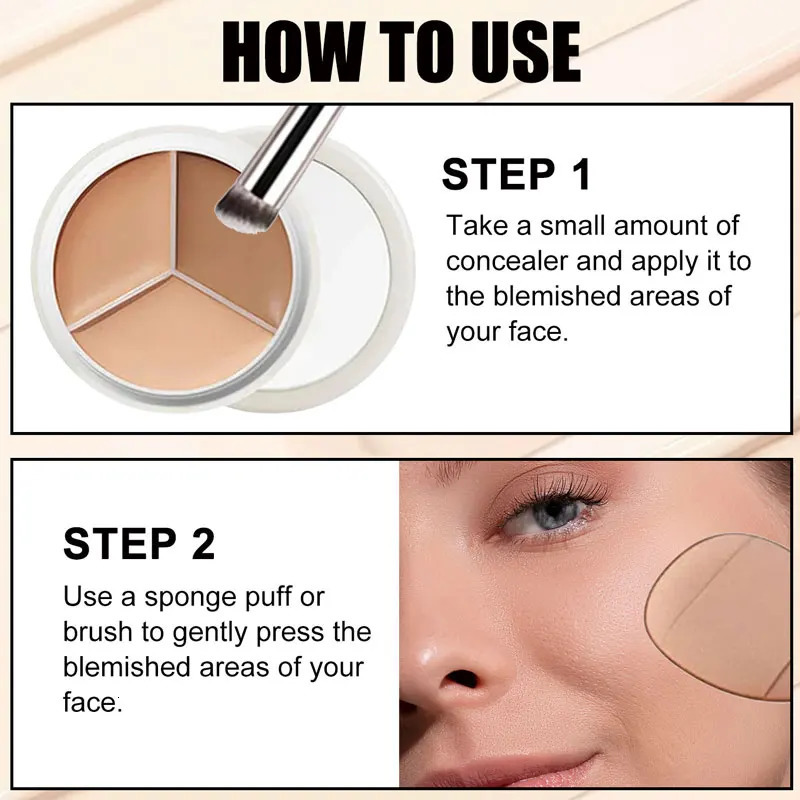 HOW TO USE

STEP 1

Take a small amount of concealer and apply it to the blemished areas of your face.

STEP 2

Use a sponge puff or brush to gently press the blemished areas of your face.