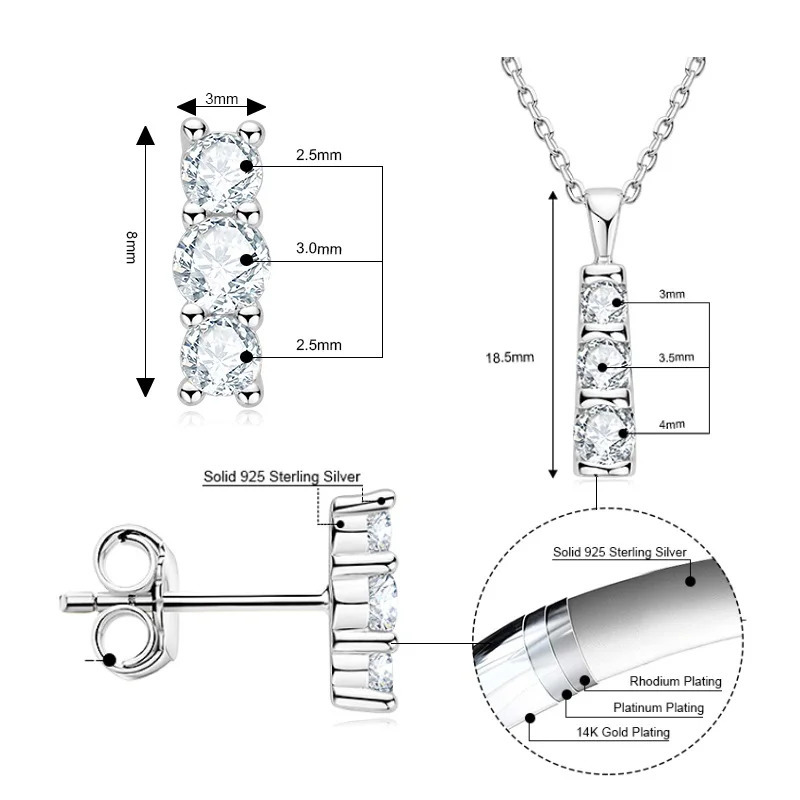 3mm

8mm

2.5mm

3.0mm

2.5mm

18.5mm

3mm

3.5mm

4mm

Solid 925 Sterling Silver

Solid 925 Sterling Silver

Rhodium Plating

Platinum Plating

14K Gold Plating