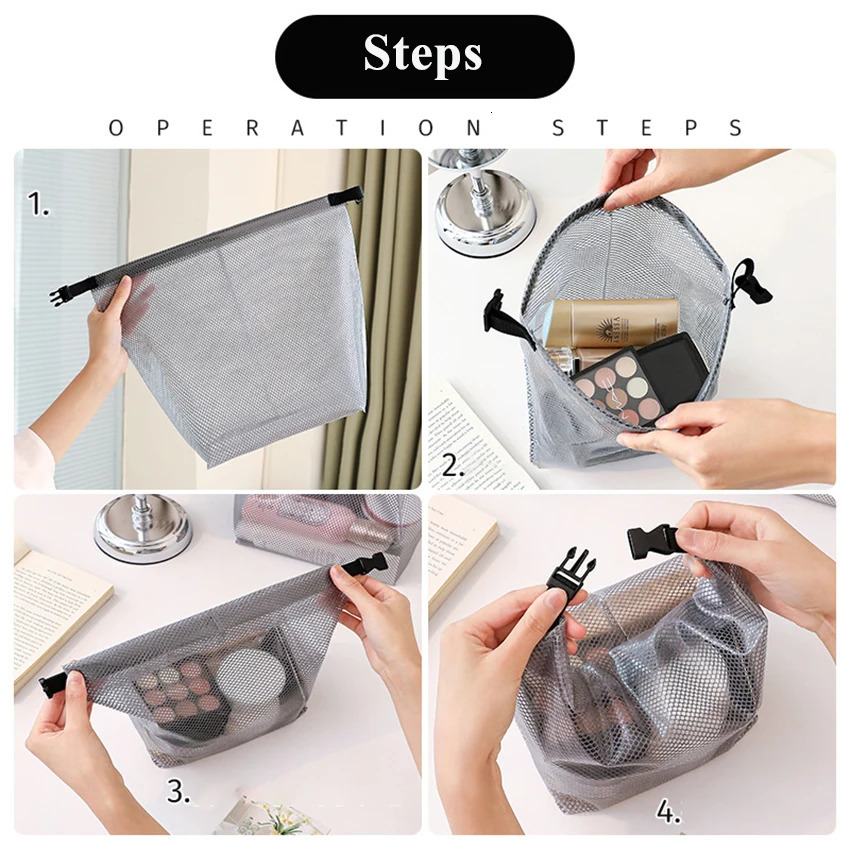 Steps

OPERATION STEPS

1.

2.

3.

4.