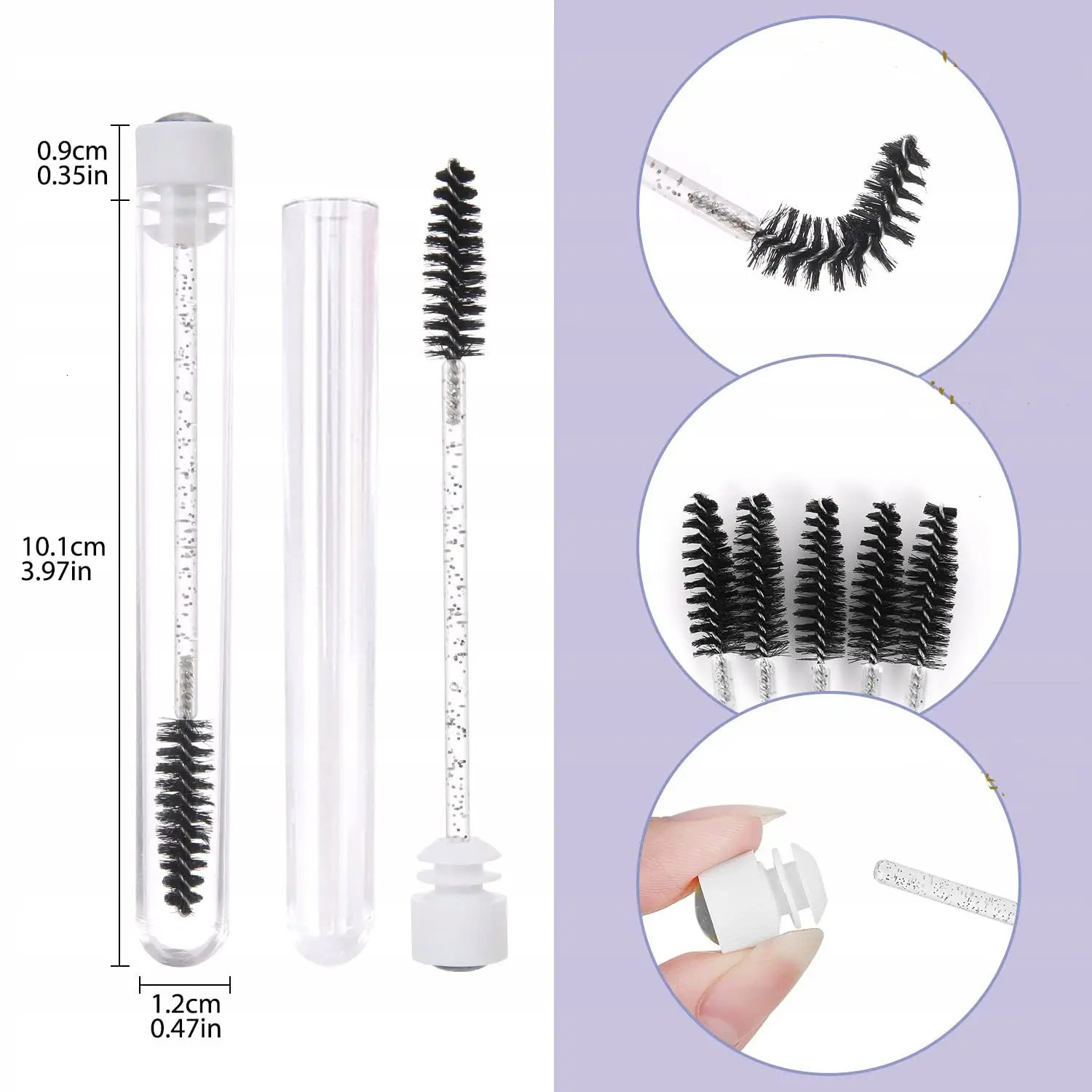 0.9cm
0.35in

10.1cm
3.97in

1.2cm
0.47in