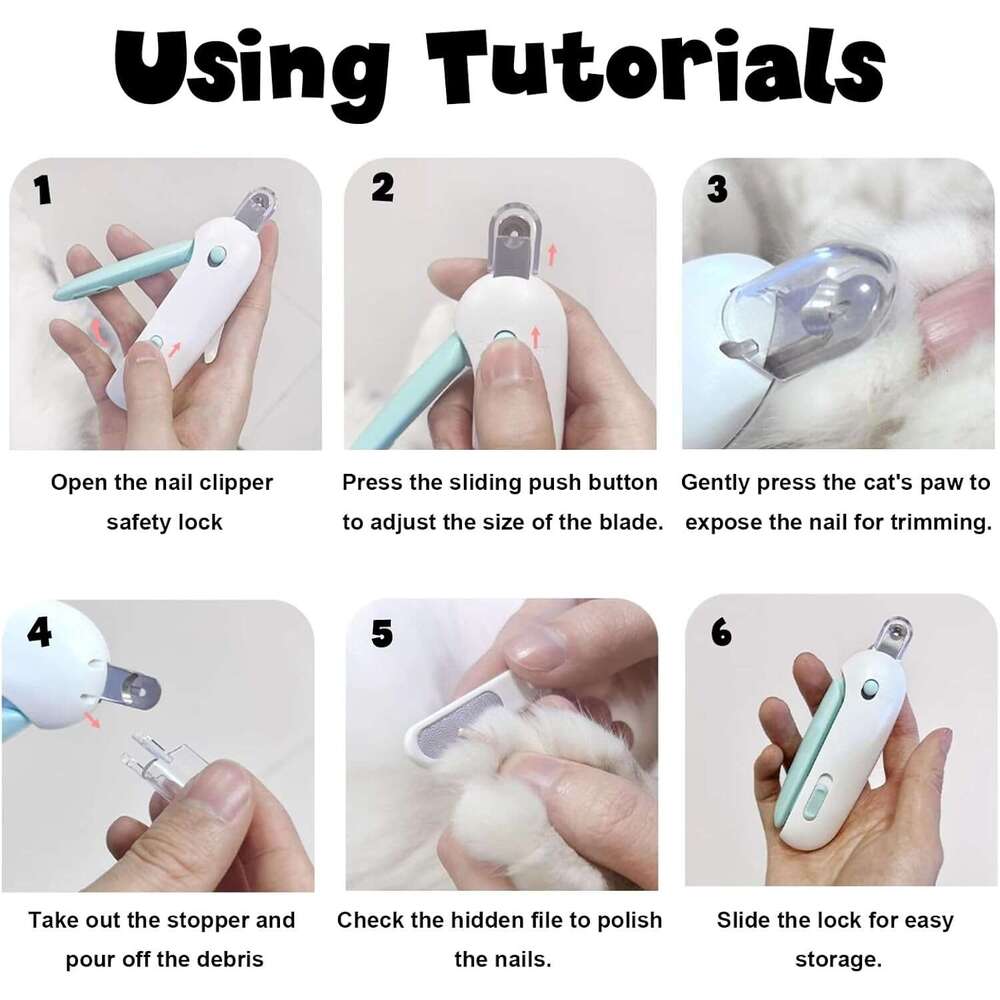 Using Tutorials

1

Open the nail clipper safety lock

2

Press the sliding push button to adjust the size of the blade.

3

Gently press the cat's paw to expose the nail for trimming.

4

Take out the stopper and pour off the debris

5

Check the hidden file to polish the nails.

6

Slide the lock for easy storage.