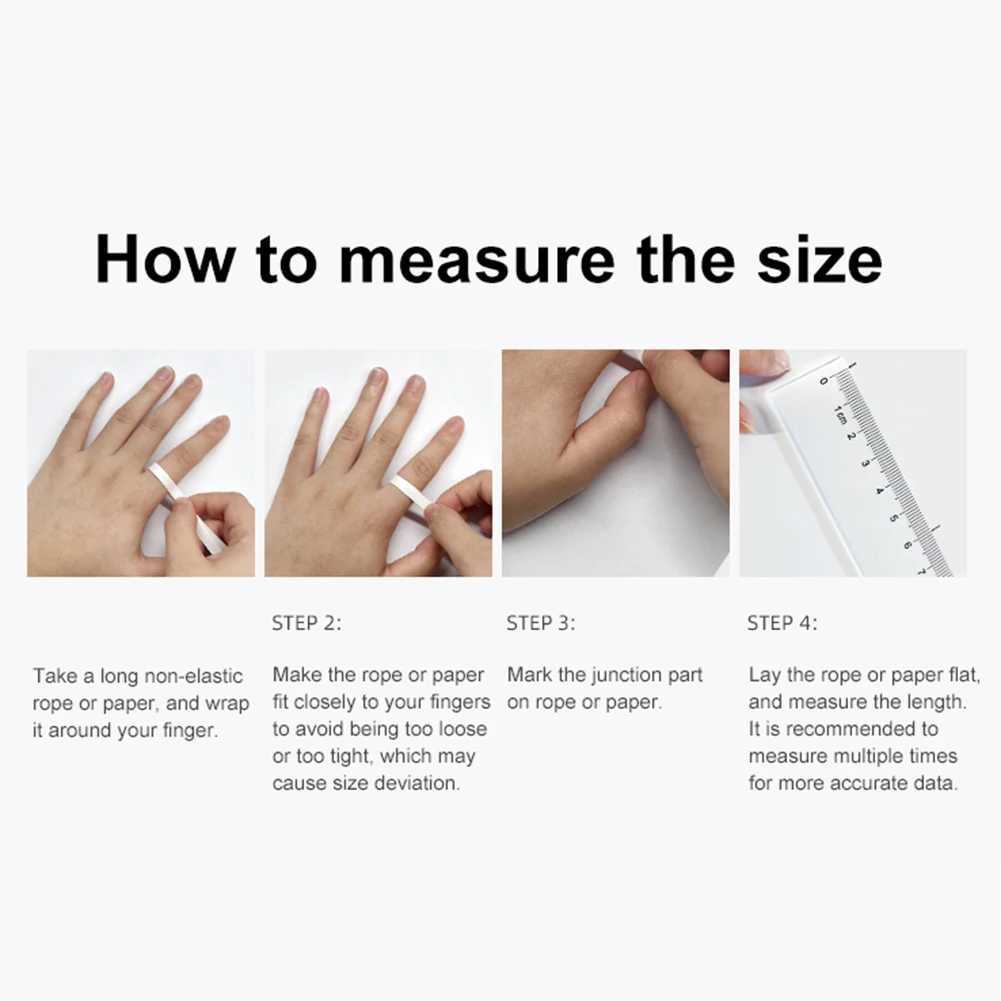 How to measure the size

0 1cm 2 3 4 5 6 7

Take a long non-elastic rope or paper, and wrap it around your finger.

STEP 2:

Make the rope or paper fit closely to your fingers to avoid being too loose or too tight, which may cause size deviation.

STEP 3:

Mark the junction part on rope or paper.

STEP 4:

Lay the rope or paper flat, and measure the length. It is recommended to measure multiple times for more accurate data.