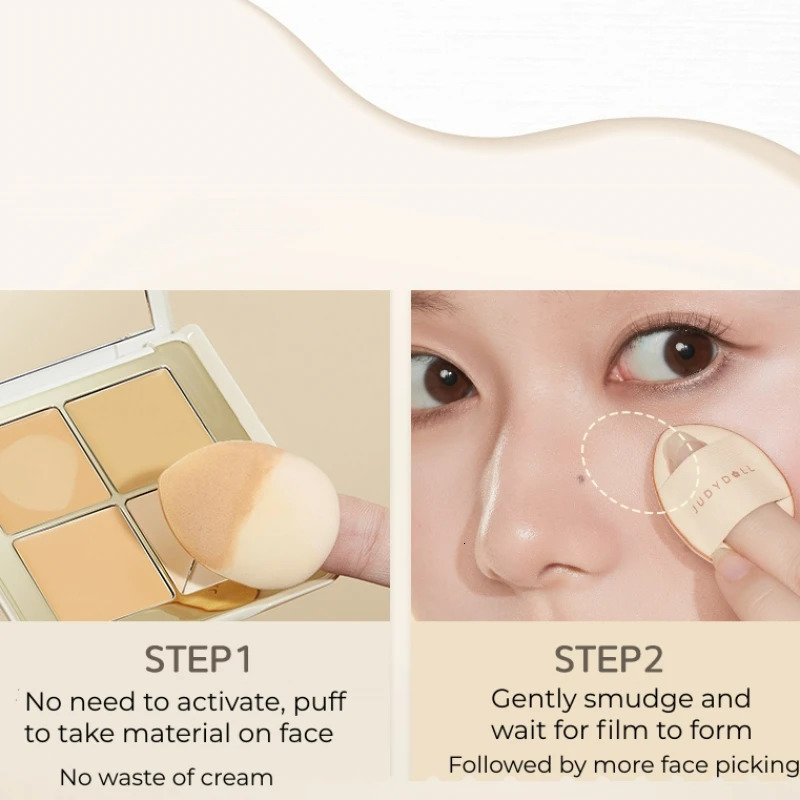 STEP1
No need to activate, puff to take material on face

No waste of cream

JUDYDOLL

STEP2
Gently smudge and wait for film to form

Followed by more face picking