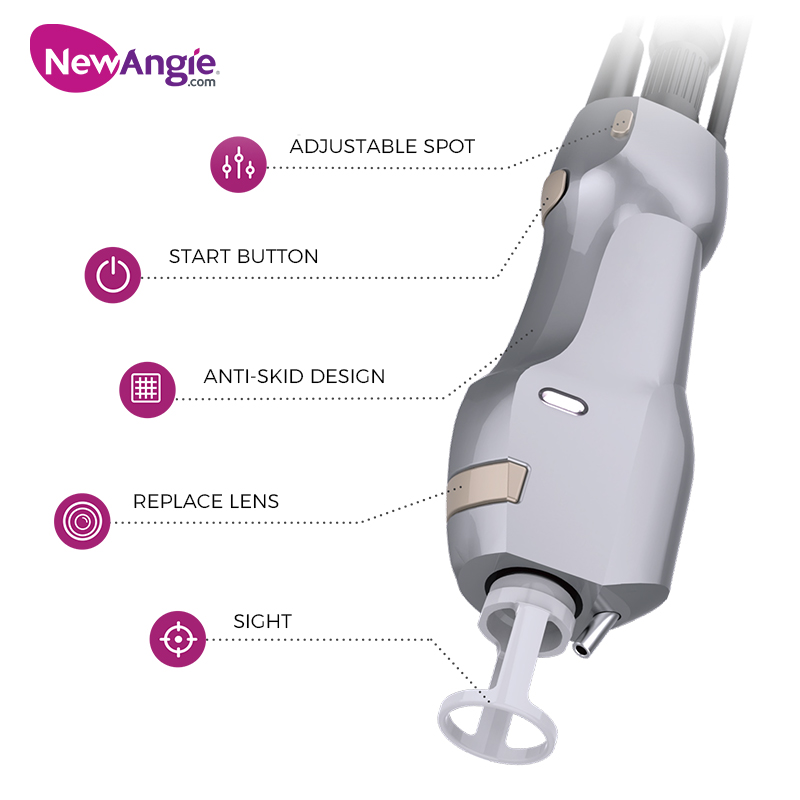 NewAngie.com

ADJUSTABLE SPOT

START BUTTON

ANTI-SKID DESIGN

REPLACE LENS

SIGHT