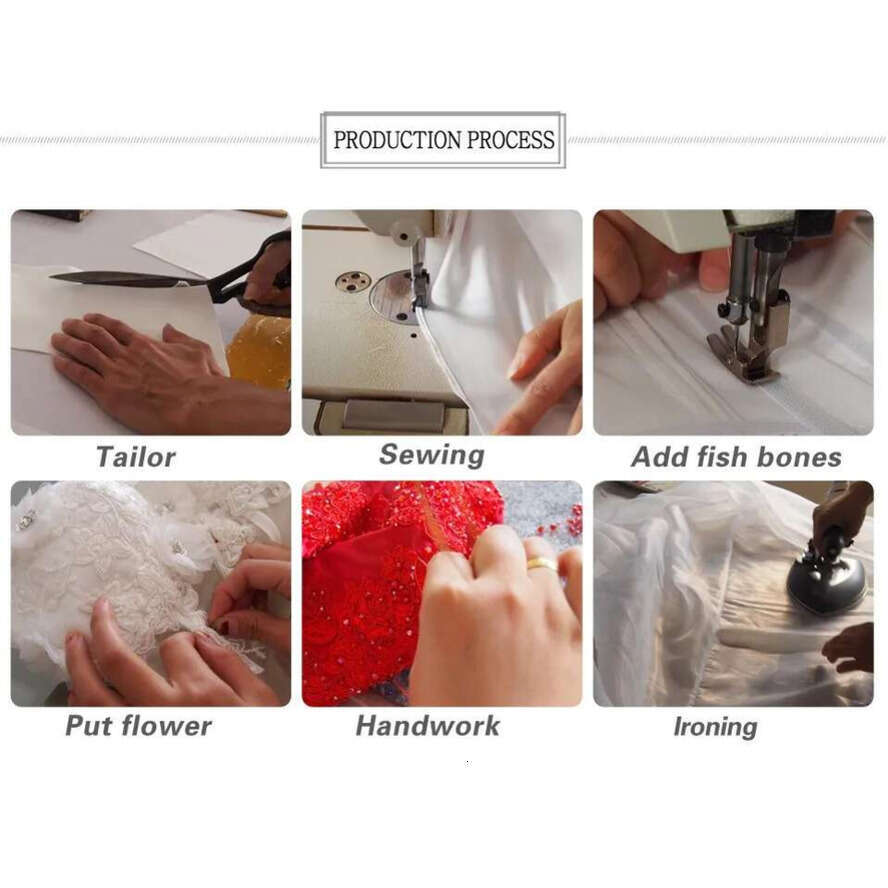 PRODUCTION PROCESS

Tailor

Sewing

Add fish bones

Put flower

Handwork

Ironing