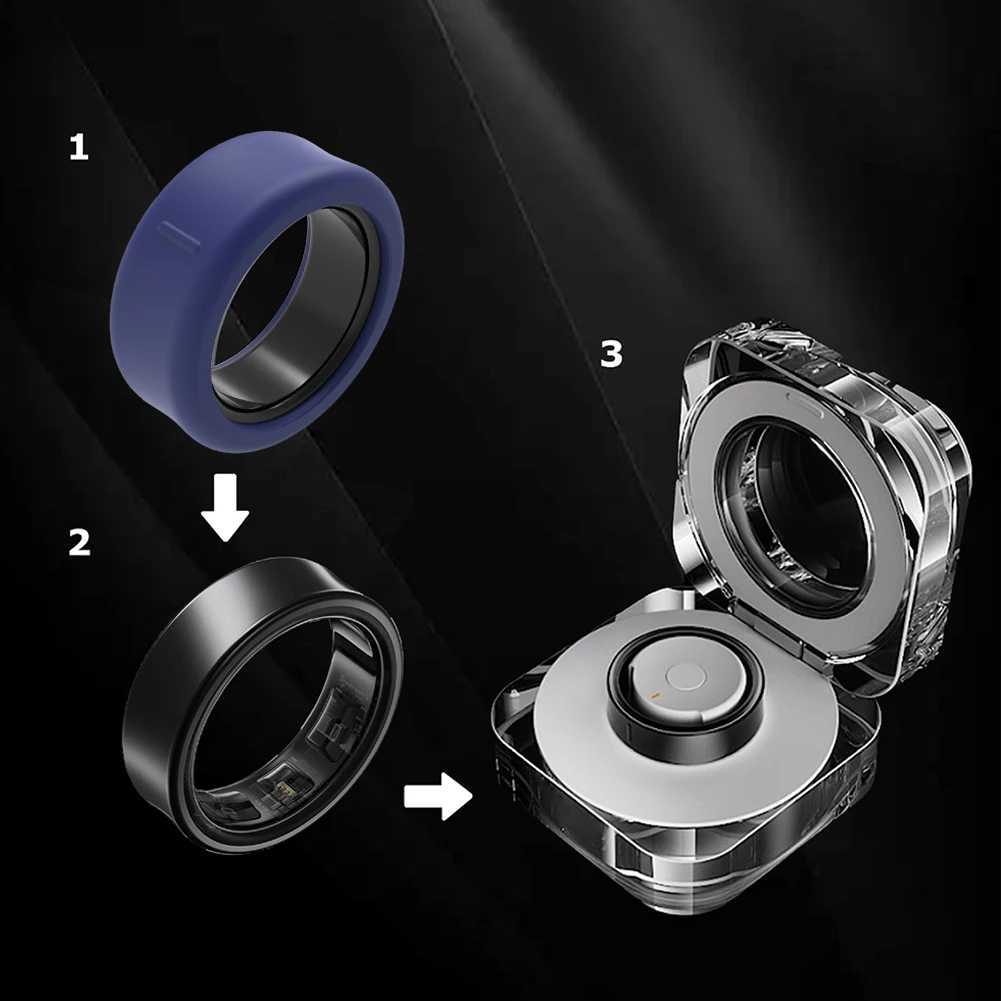 1

2

3