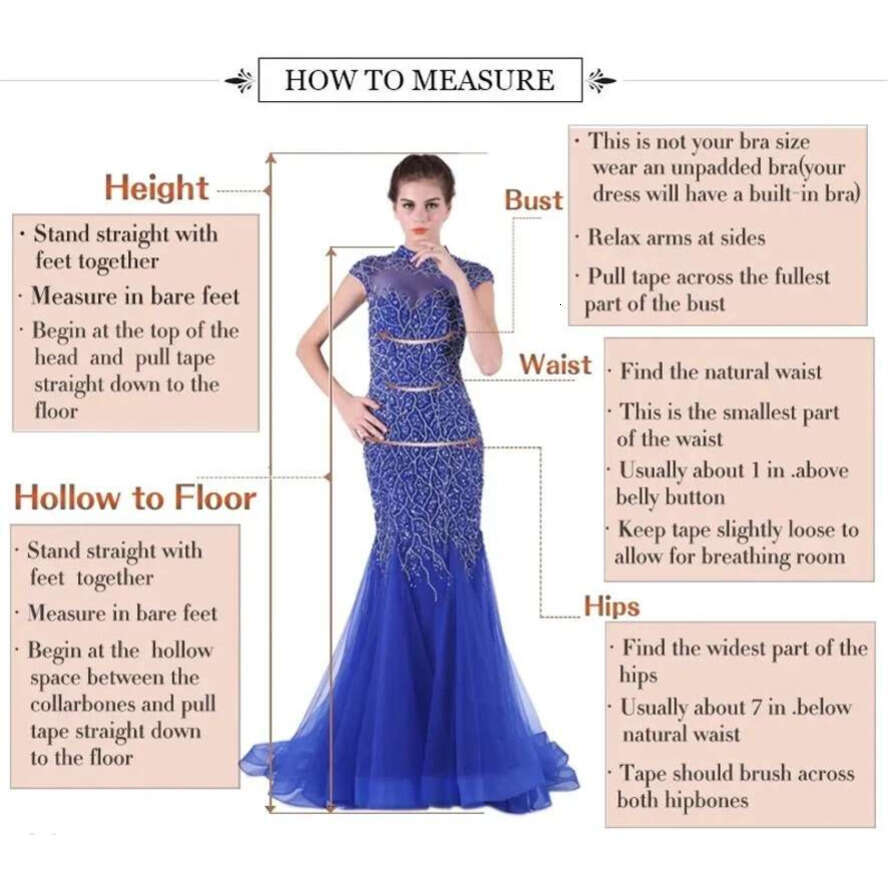 HOW TO MEASURE

Height

· Stand straight with feet together

· Measure in bare feet

· Begin at the top of the head and pull tape straight down to the floor

Hollow to Floor

· Stand straight with feet together

· Measure in bare feet

· Begin at the hollow space between the collarbones and pull tape straight down to the floor

Bust

· This is not your bra size wear an unpadded bra(your dress will have a built-in bra)

· Relax arms at sides

· Pull tape across the fullest part of the bust

Waist

· Find the natural waist

· This is the smallest part of the waist

· Usually about 1 in .above belly button

· Keep tape slightly loose to allow for breathing room

Hips

· Find the widest part of the hips

· Usually about 7 in .below natural waist

· Tape should brush across both hipbones