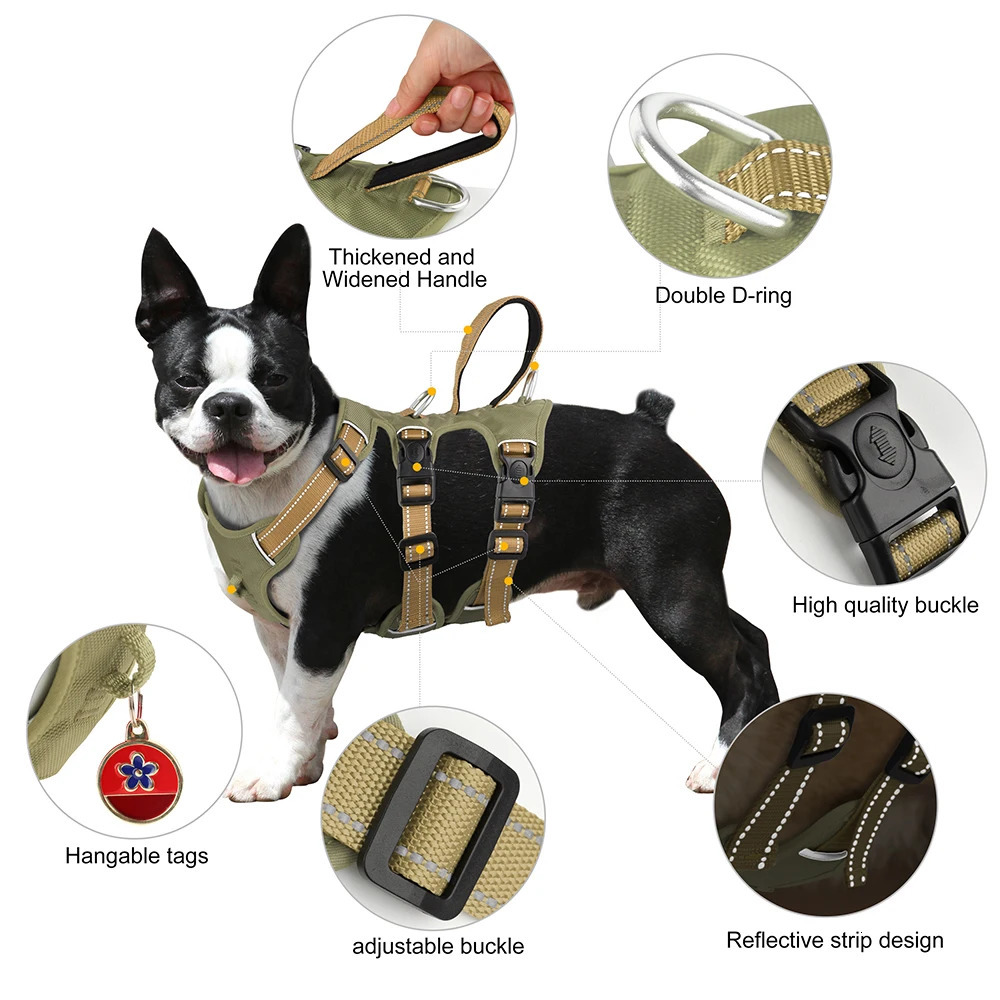 Thickened and Widened Handle

Double D-ring

High quality buckle

Hangable tags

adjustable buckle

Reflective strip design