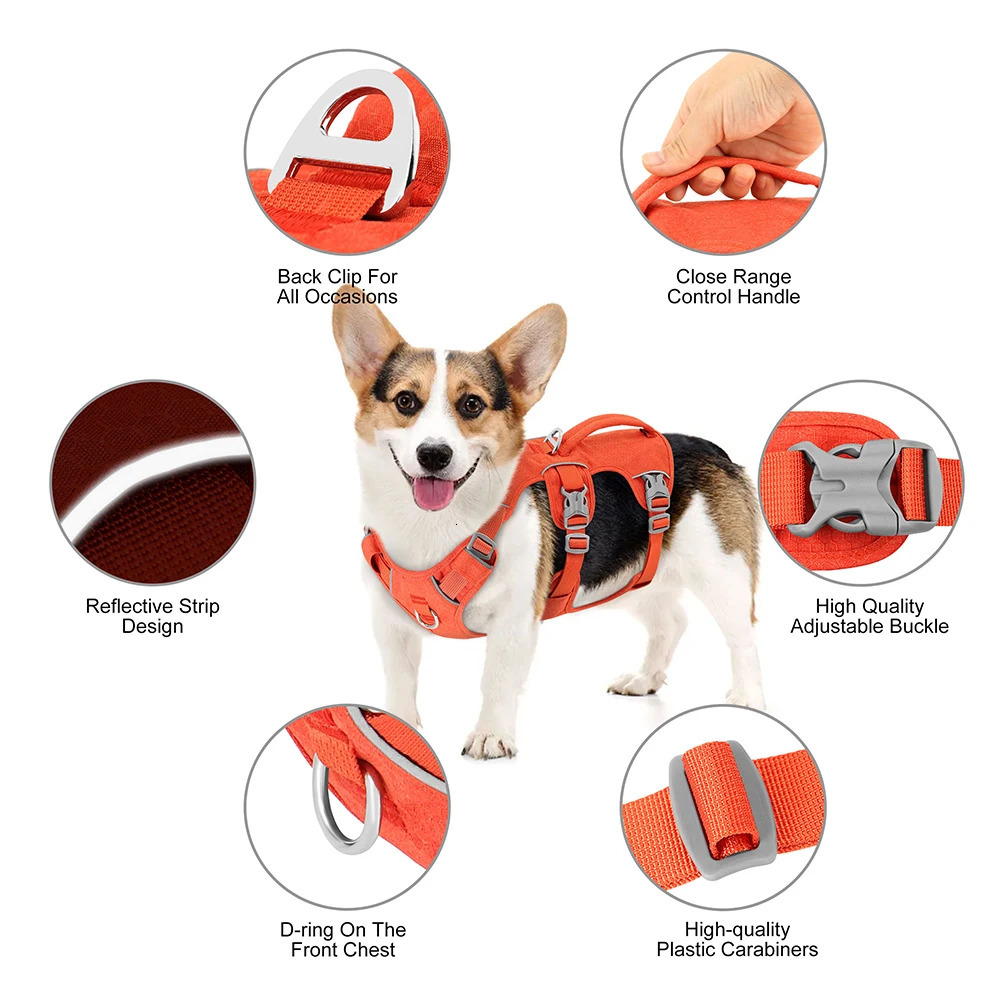 Back Clip For All Occasions

Close Range Control Handle

Reflective Strip Design

High Quality Adjustable Buckle

D-ring On The Front Chest

High-quality Plastic Carabiners