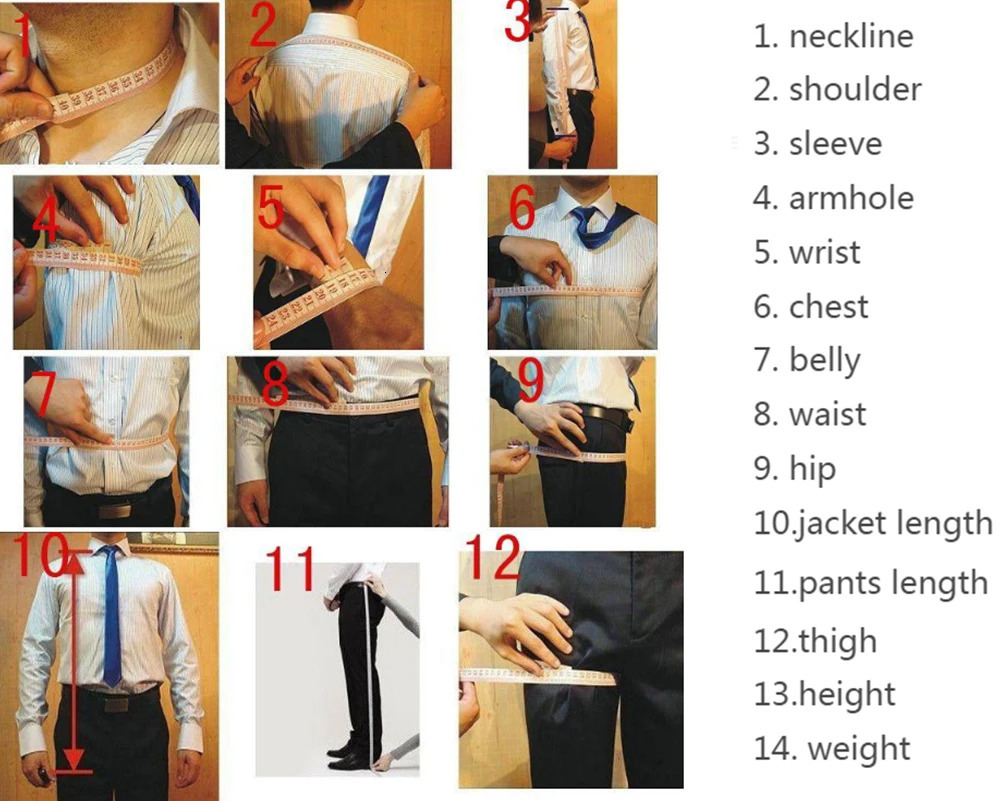 1

2

3

4

5

6

7

8

9

10

11

12

1. neckline
2. shoulder
3. sleeve
4. armhole
5. wrist
6. chest
7. belly
8. waist
9. hip
10.jacket length
11.pants length
12.thigh
13.height
14. weight