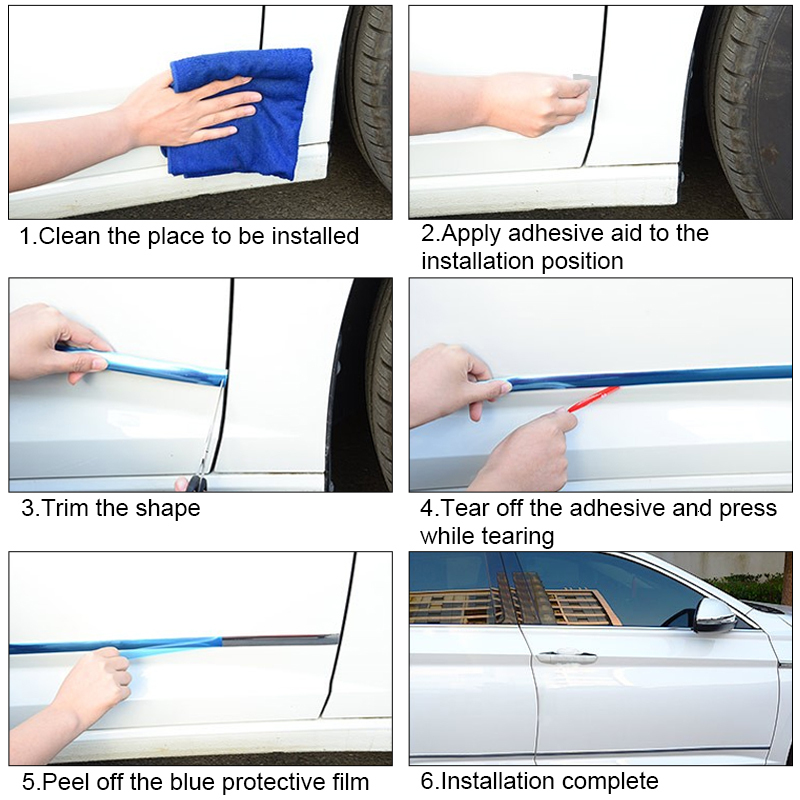 1.Clean the place to be installed

2.Apply adhesive aid to the installation position

3.Trim the shape

4.Tear off the adhesive and press while tearing

5.Peel off the blue protective film

6.Installation complete