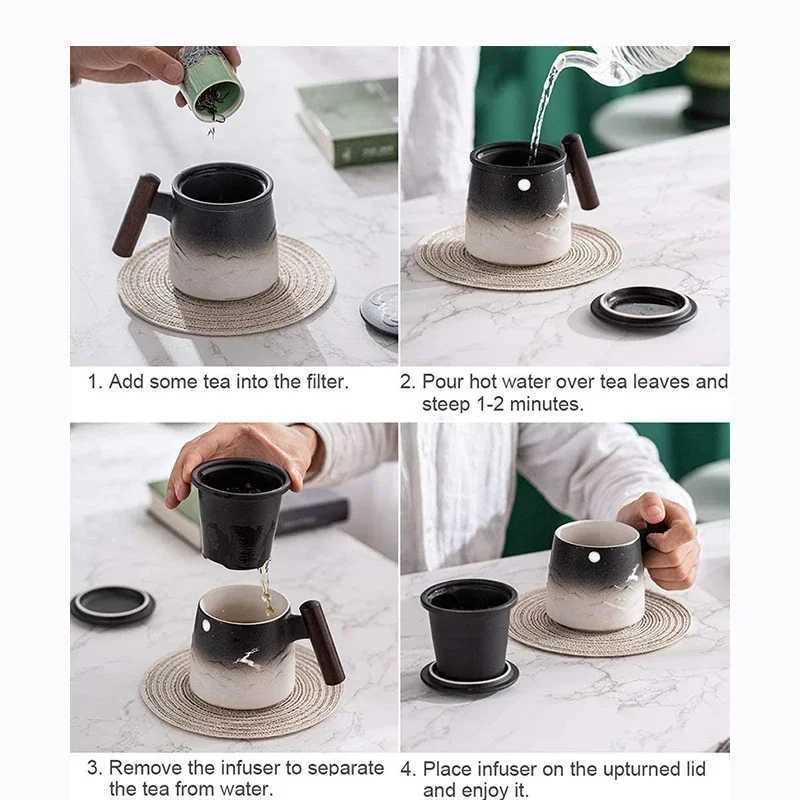 1. Add some tea into the filter.

2. Pour hot water over tea leaves and steep 1-2 minutes.

3. Remove the infuser to separate the tea from water.

4. Place infuser on the upturned lid and enjoy it.