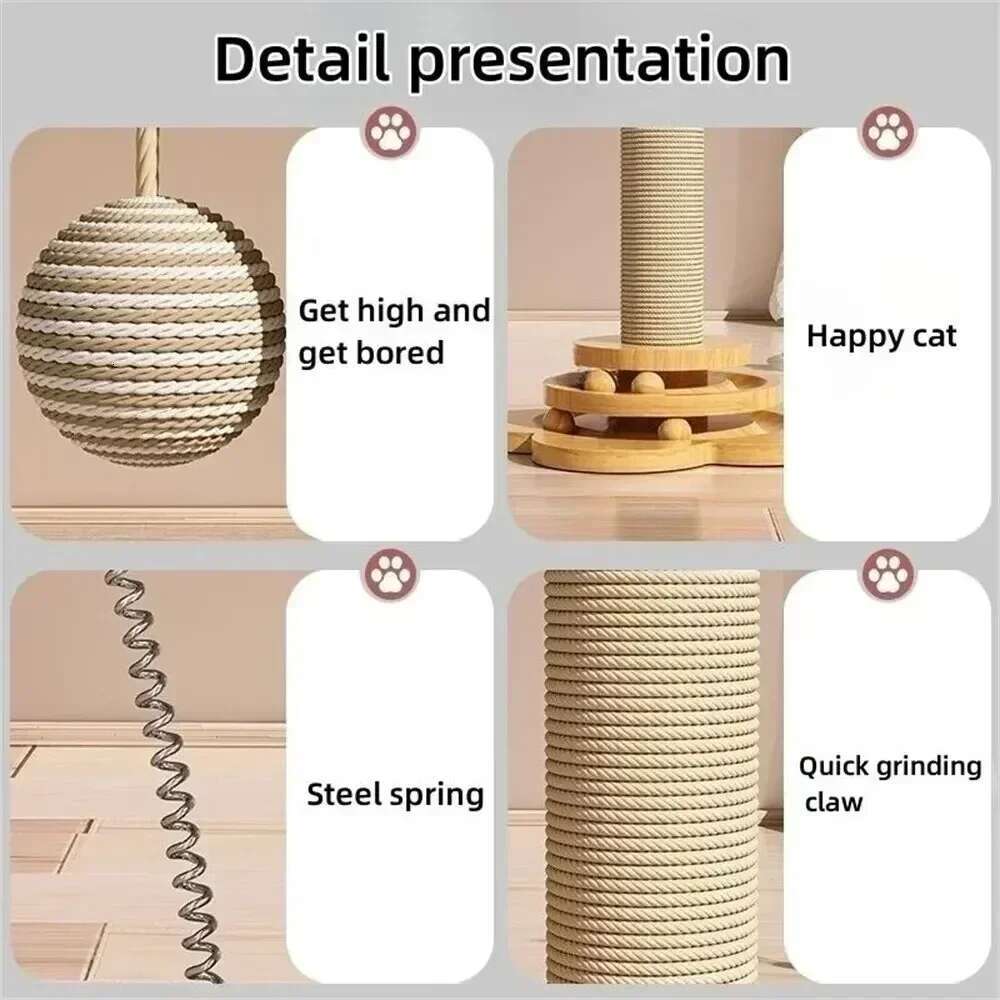 Detail presentation

Get high and get bored

Happy cat

Steel spring

Quick grinding claw