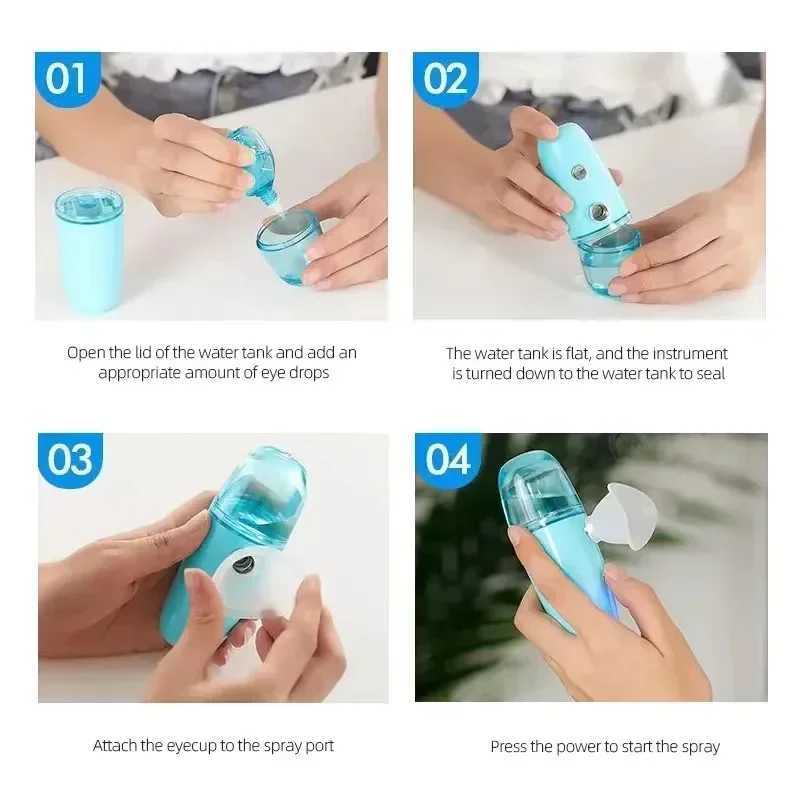 01

Open the lid of the water tank and add an appropriate amount of eye drops

02

The water tank is flat, and the instrument is turned down to the water tank to seal

03

Attach the eyecup to the spray port

04

Press the power to start the spray