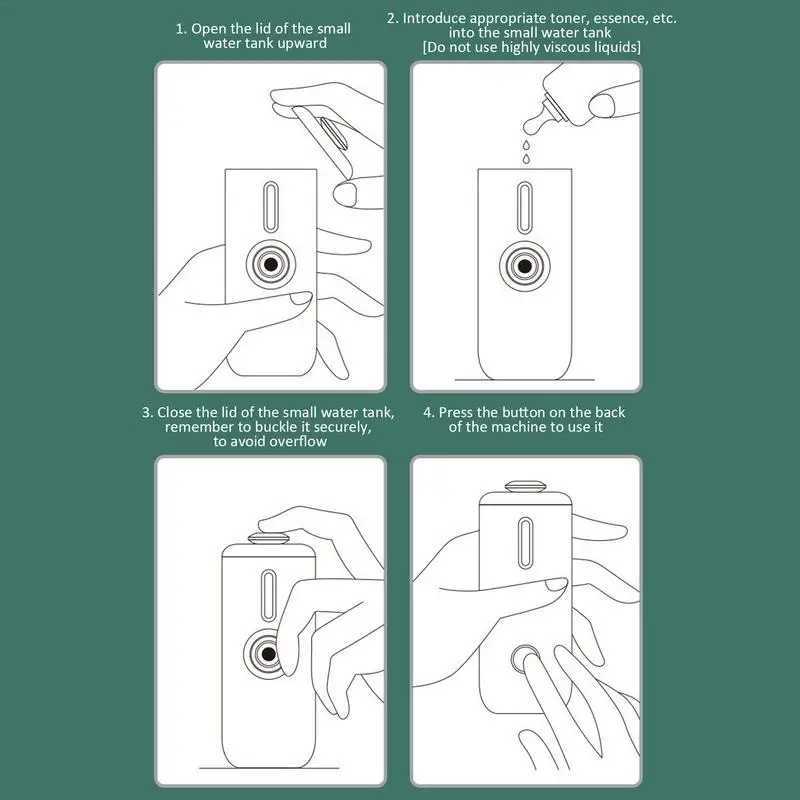 1. Open the lid of the small water tank upward

2. Introduce appropriate toner, essence, etc. into the small water tank [Do not use highly viscous liquids]

3. Close the lid of the small water tank, remember to buckle it securely, to avoid overflow

4. Press the button on the back of the machine to use it