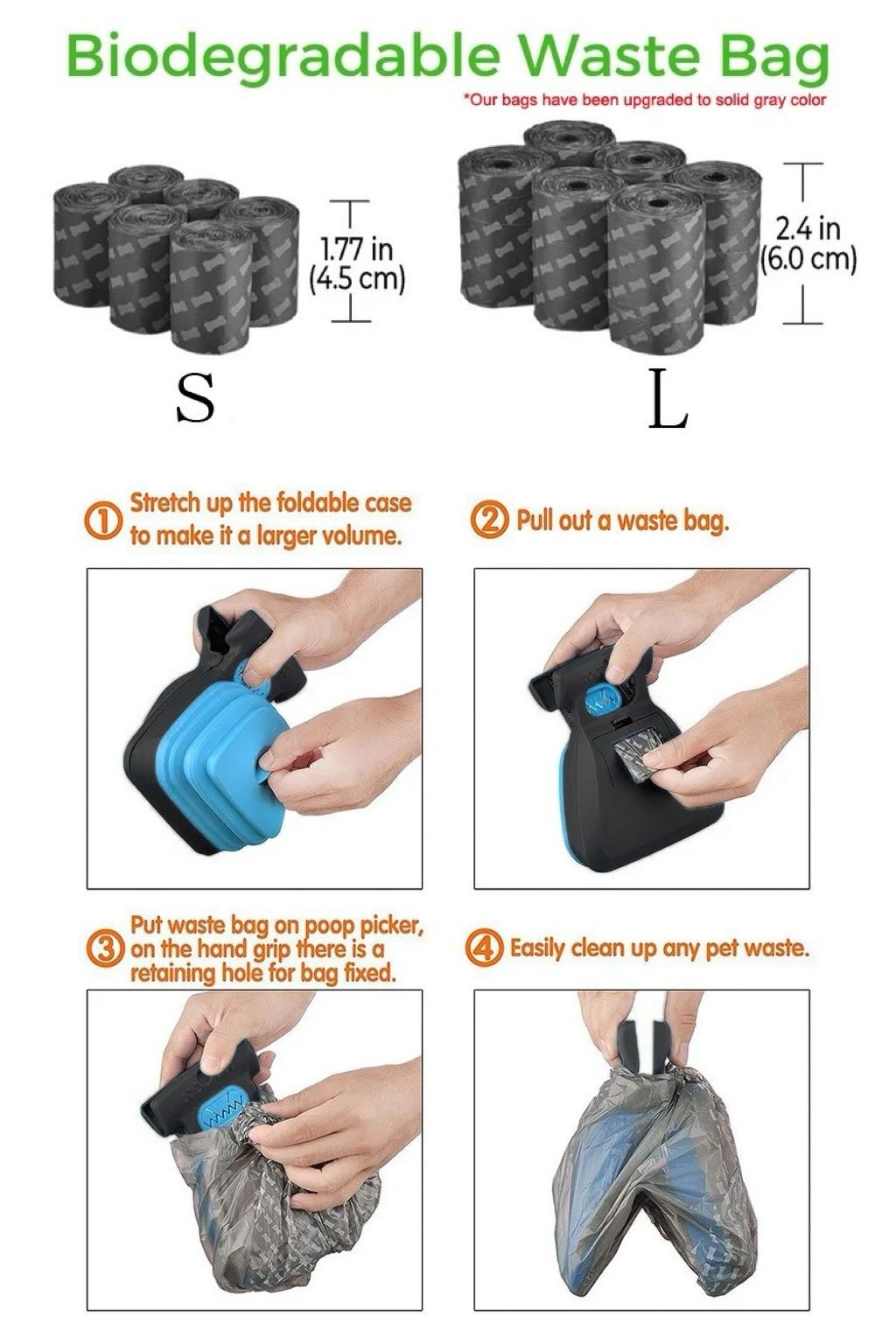 Biodegradable Waste Bag

*Our bags have been upgraded to solid gray color

1.77 in
(4.5 cm)

2.4 in
(6.0 cm)

S

L

① Stretch up the foldable case to make it a larger volume.

② Pull out a waste bag.

③ Put waste bag on poop picker, on the hand grip there is a retaining hole for bag fixed.

④ Easily clean up any pet waste.