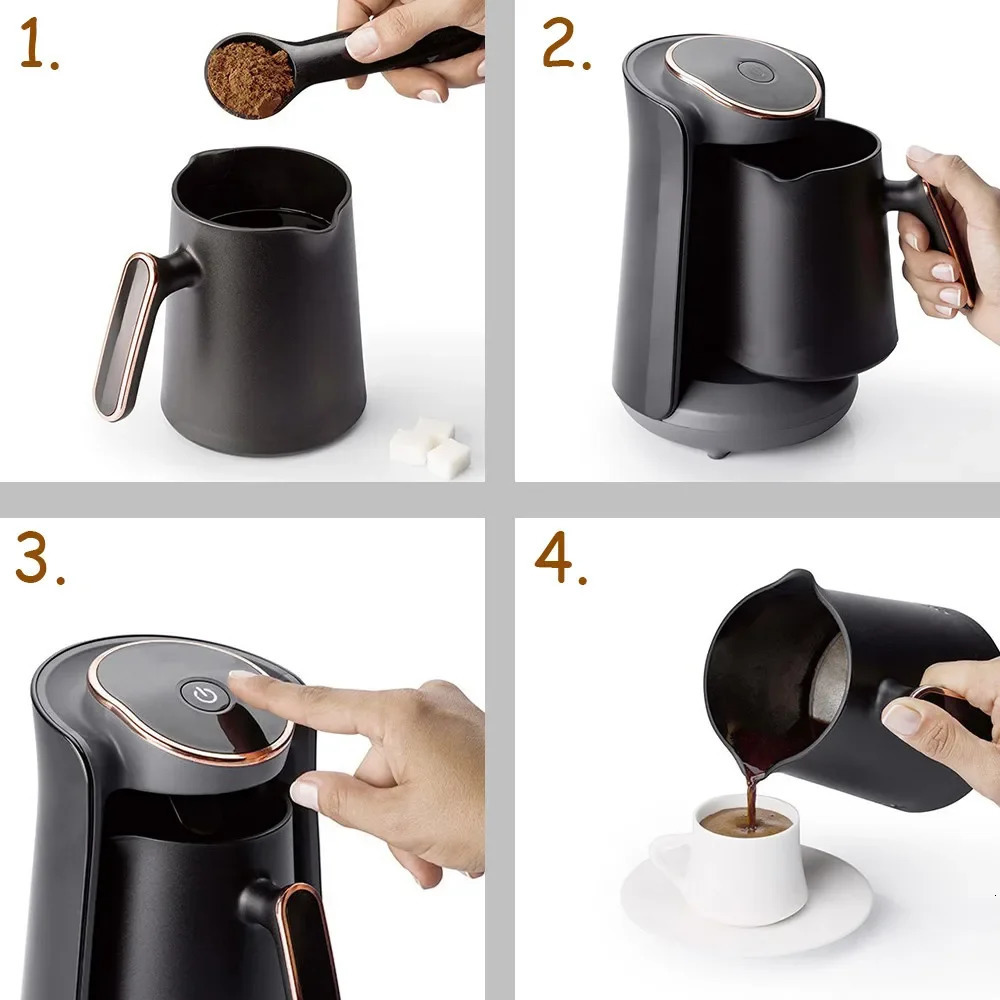 1.

2.

3.

4.