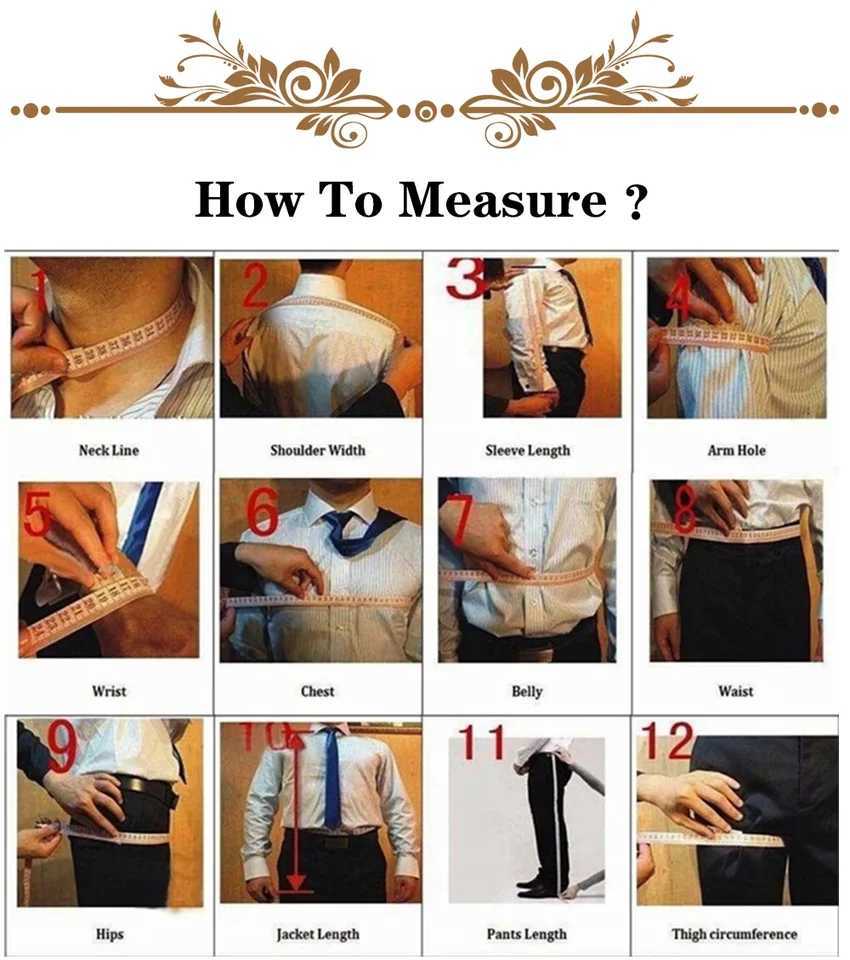 How To Measure ?

1
Neck Line

2
Shoulder Width

3
Sleeve Length

4
Arm Hole

5
Wrist

6
Chest

7
Belly

8
Waist

9
Hips

10
Jacket Length

11
Pants Length

12
Thigh circumference