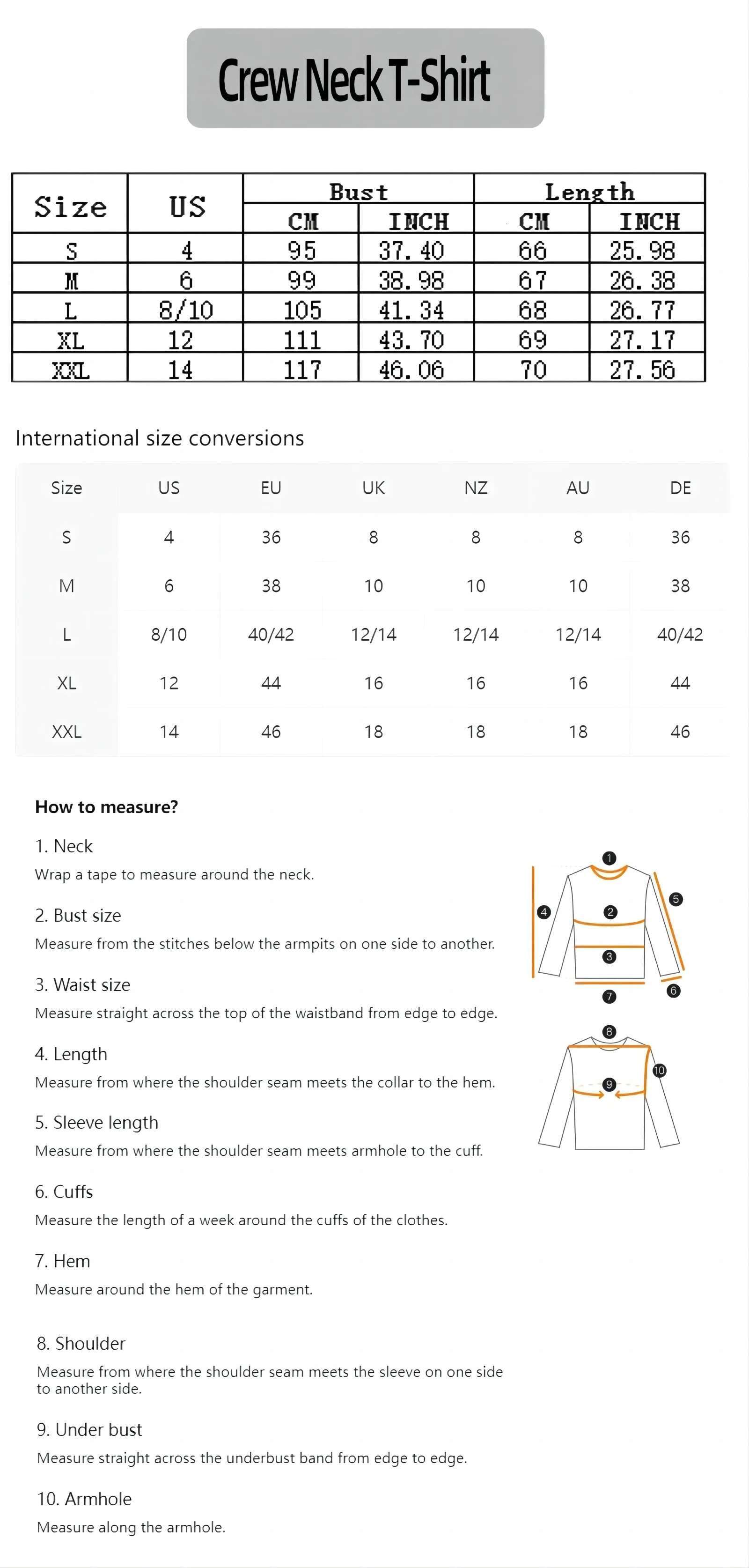 Crew Neck T-Shirt

| Size | US | Bust CM | Bust INCH | Length CM | Length INCH |
|---|---|---|---|---|---|
| S | 4 | 95 | 37.40 | 66 | 25.98 |
| M | 6 | 99 | 38.98 | 67 | 26.38 |
| L | 8/10 | 105 | 41.34 | 68 | 26.77 |
| XL | 12 | 111 | 43.70 | 69 | 27.17 |
| XXL | 14 | 117 | 46.06 | 70 | 27.56 |

International size conversions

| Size | US | EU | UK | NZ | AU | DE |
|---|---|---|---|---|---|---|
| S | 4 | 36 | 8 | 8 | 8 | 36 |
| M | 6 | 38 | 10 | 10 | 10 | 38 |
| L | 8/10 | 40/42 | 12/14 | 12/14 | 12/14 | 40/42 |
| XL | 12 | 44 | 16 | 16 | 16 | 44 |
| XXL | 14 | 46 | 18 | 18 | 18 | 46 |

How to measure?

1. Neck
Wrap a tape to measure around the neck.

2. Bust size
Measure from the stitches below the armpits on one side to another.

3. Waist size
Measure straight across the top of the waistband from edge to edge.

4. Length
Measure from where the shoulder seam meets the collar to the hem.

5. Sleeve length
Measure from where the shoulder seam meets armhole to the cuff.

6. Cuffs
Measure the length of a week around the cuffs of the clothes.

7. Hem
Measure around the hem of the garment.

8. Shoulder
Measure from where the shoulder seam meets the sleeve on one side to another side.

9. Under bust
Measure straight across the underbust band from edge to edge.

10. Armhole
Measure along the armhole.

1 2 3 4 5 6 7 8 9 10