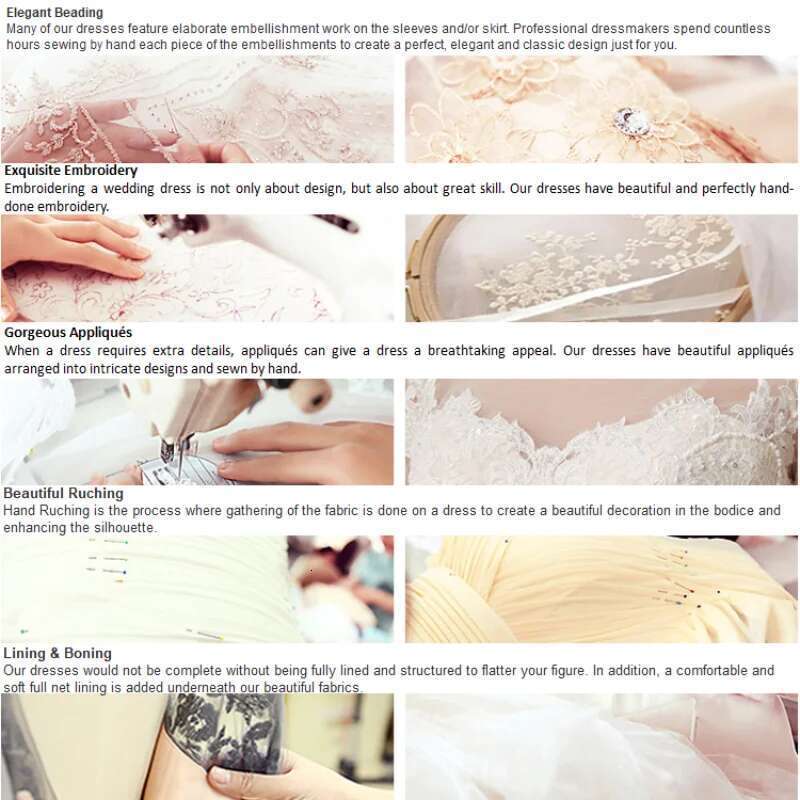 Elegant Beading
Many of our dresses feature elaborate embellishment work on the sleeves and/or skirt. Professional dressmakers spend countless hours sewing by hand each piece of the embellishments to create a perfect, elegant and classic design just for you.

Exquisite Embroidery
Embroidering a wedding dress is not only about design, but also about great skill. Our dresses have beautiful and perfectly hand-done embroidery.

Gorgeous Appliqués
When a dress requires extra details, appliqués can give a dress a breathtaking appeal. Our dresses have beautiful appliqués arranged into intricate designs and sewn by hand.

Beautiful Ruching
Hand Ruching is the process where gathering of the fabric is done on a dress to create a beautiful decoration in the bodice and enhancing the silhouette.

Lining & Boning
Our dresses would not be complete without being fully lined and structured to flatter your figure. In addition, a comfortable and soft full net lining is added underneath our beautiful fabrics.