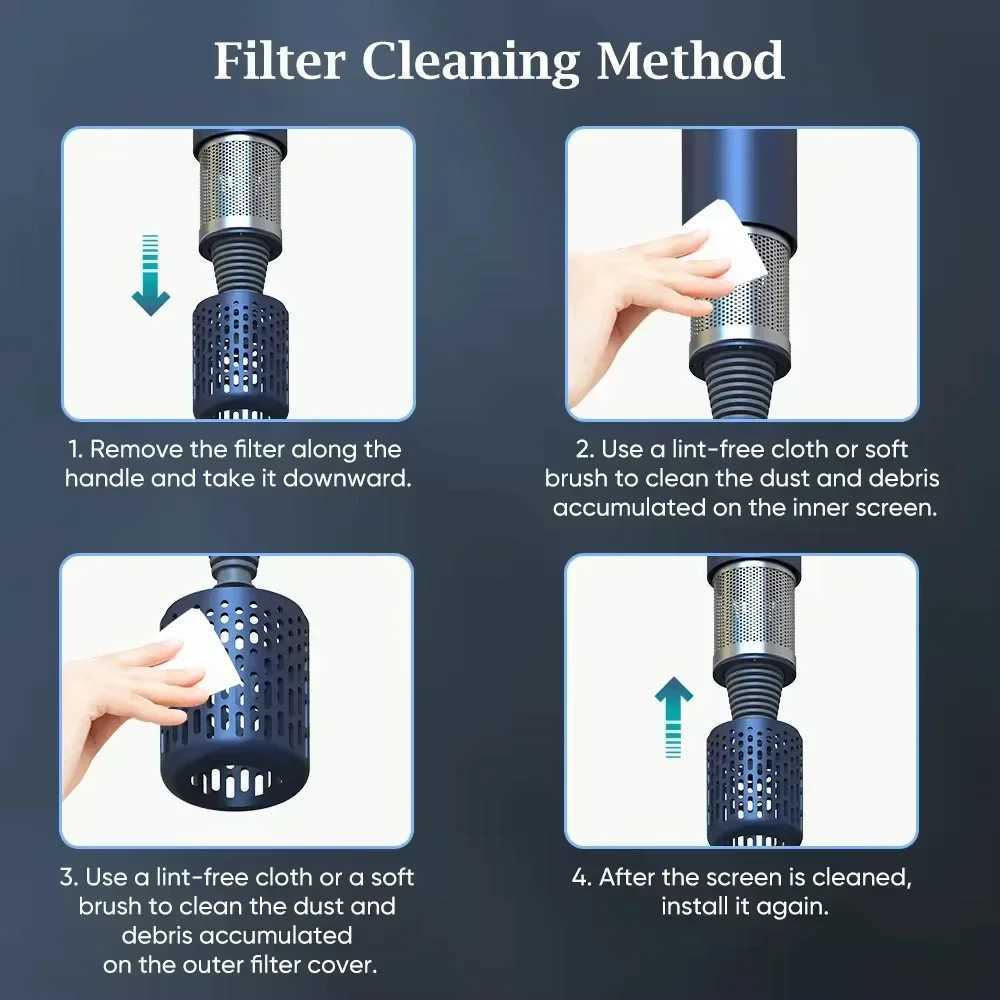 Filter Cleaning Method

1. Remove the filter along the handle and take it downward.

2. Use a lint-free cloth or soft brush to clean the dust and debris accumulated on the inner screen.

3. Use a lint-free cloth or a soft brush to clean the dust and debris accumulated on the outer filter cover.

4. After the screen is cleaned, install it again.