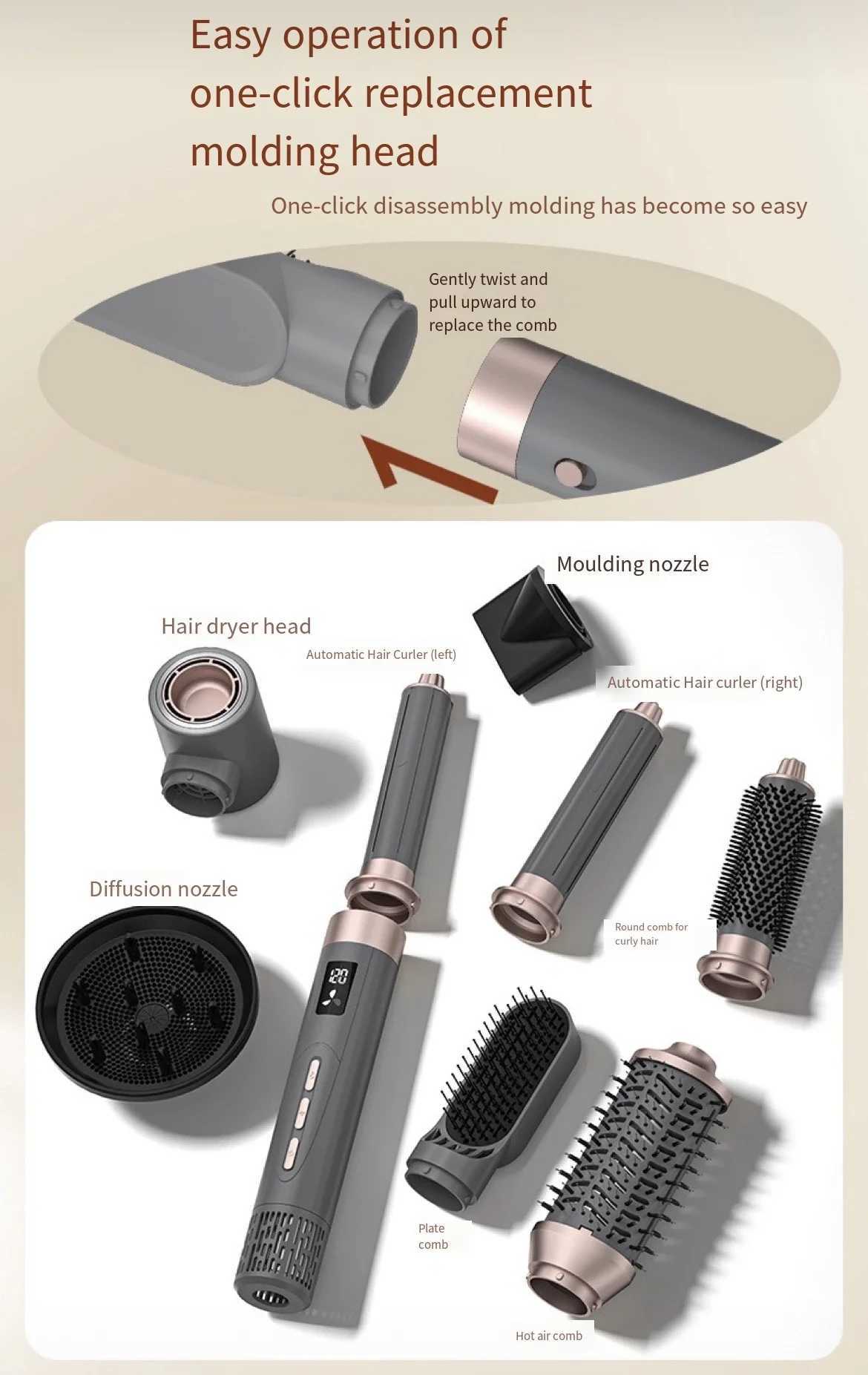 Easy operation of one-click replacement molding head

One-click disassembly molding has become so easy

Gently twist and pull upward to replace the comb

Moulding nozzle

Hair dryer head

Automatic Hair Curler (left)

Automatic Hair curler (right)

Diffusion nozzle

120

Round comb for curly hair

Plate comb

Hot air comb