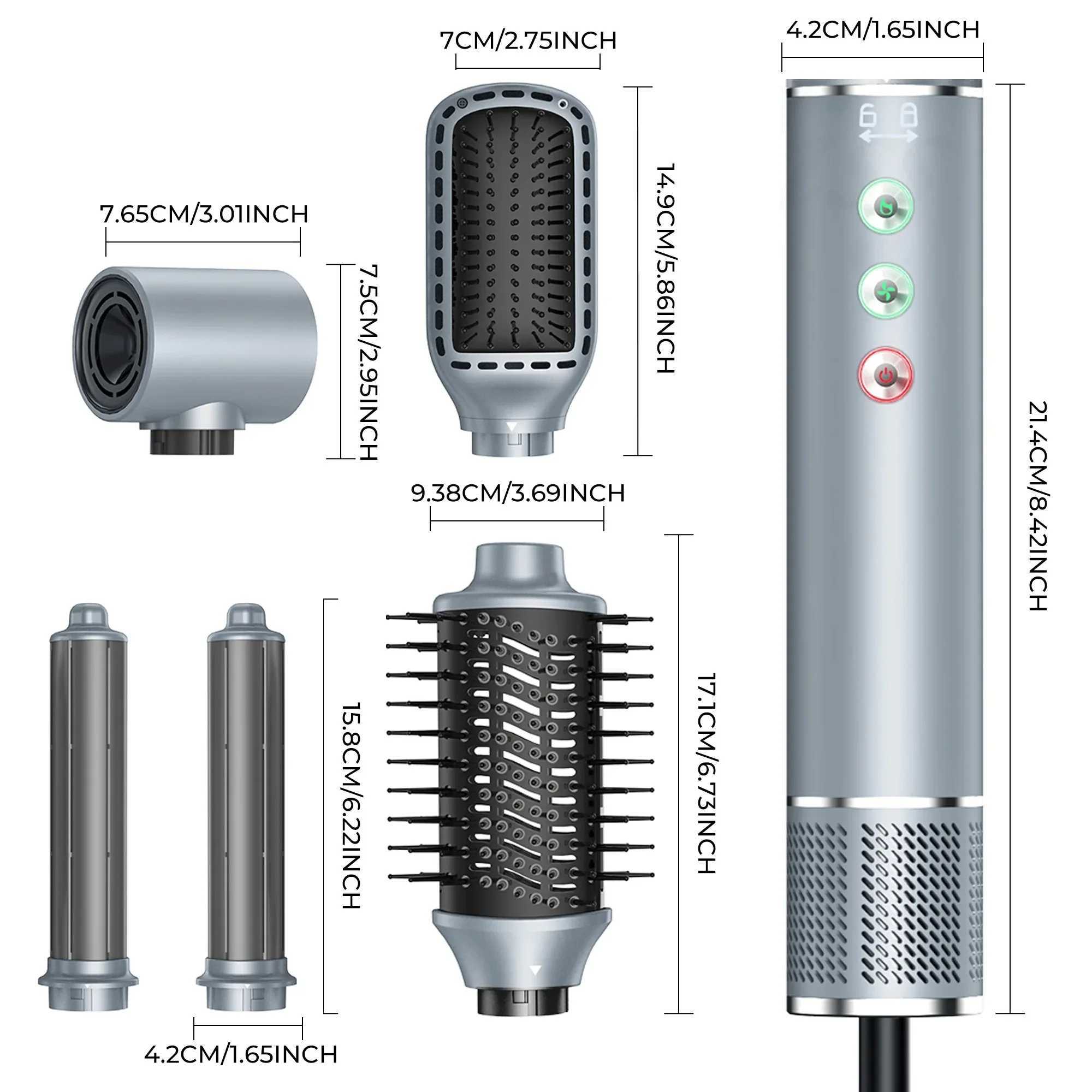 7CM/2.75INCH

4.2CM/1.65INCH

7.65CM/3.01INCH

7.5CM/2.95INCH

14.9CM/5.86INCH

21.4CM/8.42INCH

9.38CM/3.69INCH

15.8CM/6.22INCH

17.1CM/6.73INCH

4.2CM/1.65INCH