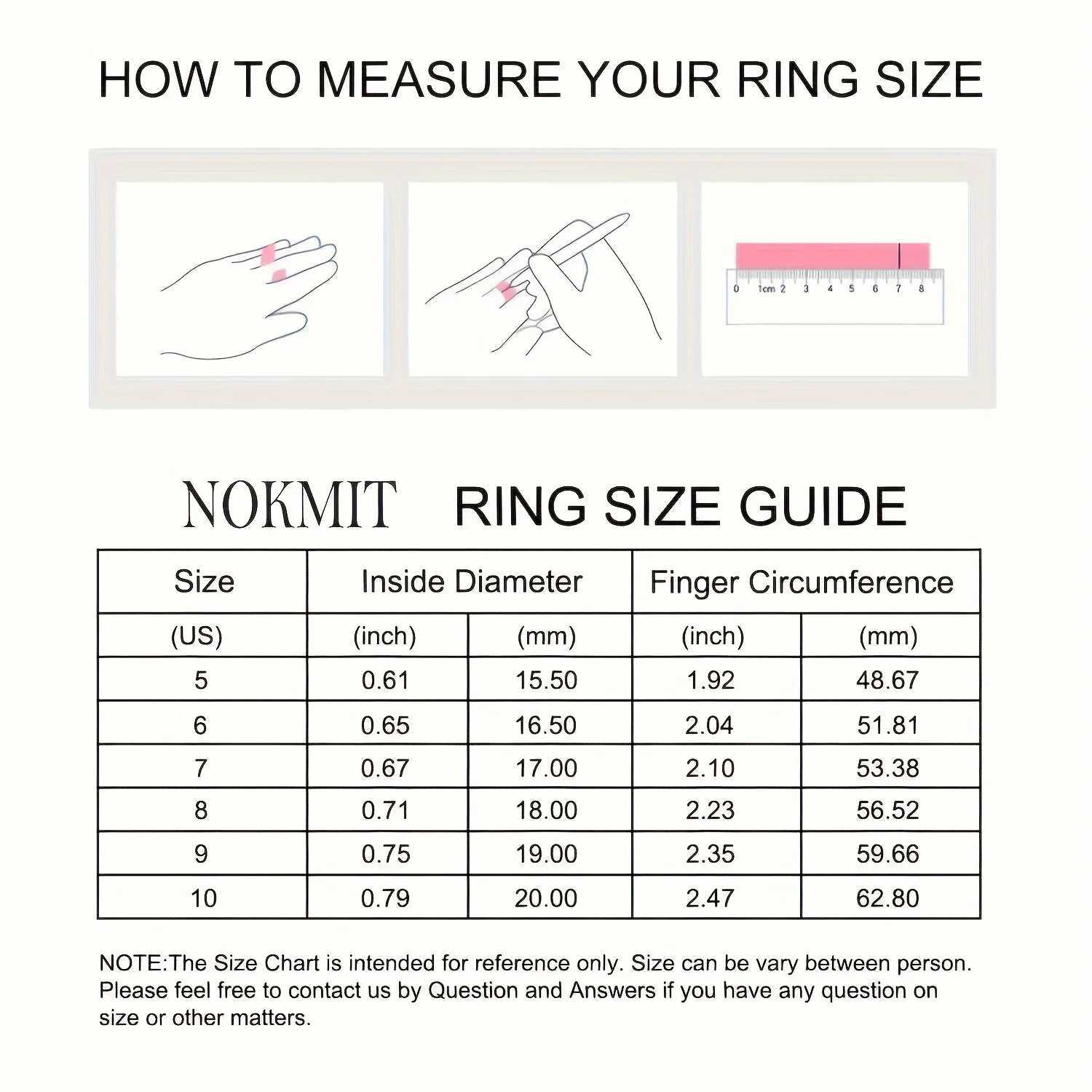 HOW TO MEASURE YOUR RING SIZE

0 1cm 2 3 4 5 6 7 8

NOKMIT RING SIZE GUIDE

| Size | Inside Diameter | | Finger Circumference | |
|---|---|---|---|---|
| (US) | (inch) | (mm) | (inch) | (mm) |
| 5 | 0.61 | 15.50 | 1.92 | 48.67 |
| 6 | 0.65 | 16.50 | 2.04 | 51.81 |
| 7 | 0.67 | 17.00 | 2.10 | 53.38 |
| 8 | 0.71 | 18.00 | 2.23 | 56.52 |
| 9 | 0.75 | 19.00 | 2.35 | 59.66 |
| 10 | 0.79 | 20.00 | 2.47 | 62.80 |

NOTE:The Size Chart is intended for reference only. Size can be vary between person. Please feel free to contact us by Question and Answers if you have any question on size or other matters.