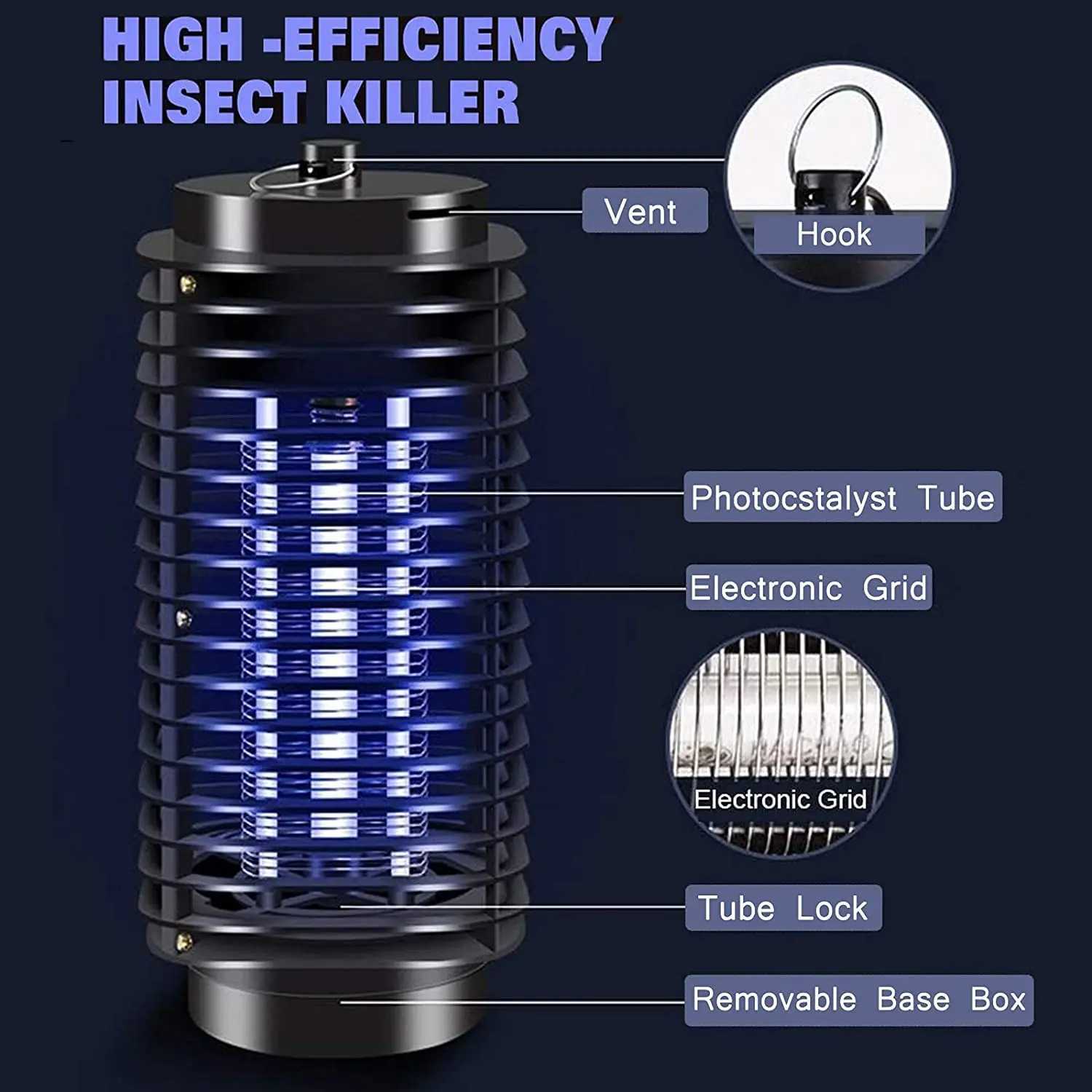 HIGH -EFFICIENCY INSECT KILLER

Vent

Hook

Photocstalyst Tube

Electronic Grid

Electronic Grid

Tube Lock

Removable Base Box