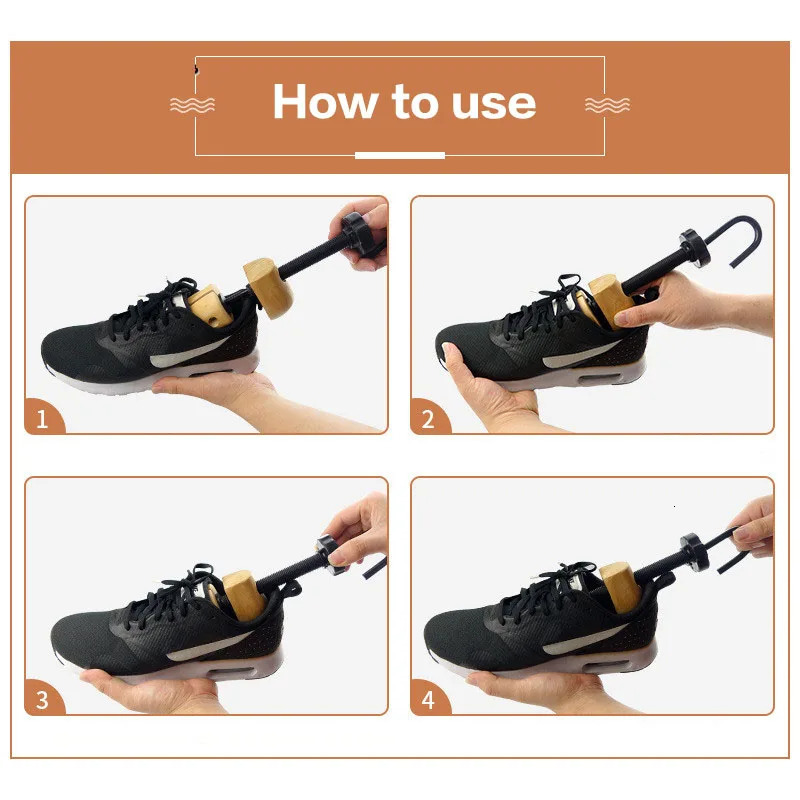 How to use

1

2

3

4