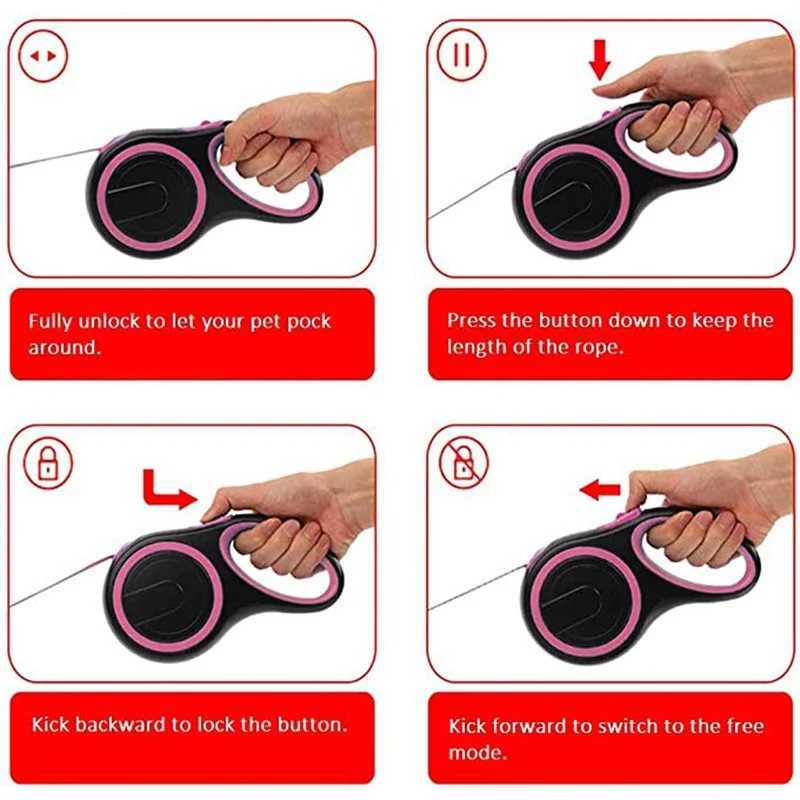 Fully unlock to let your pet pock around.

Press the button down to keep the length of the rope.

Kick backward to lock the button.

Kick forward to switch to the free mode.