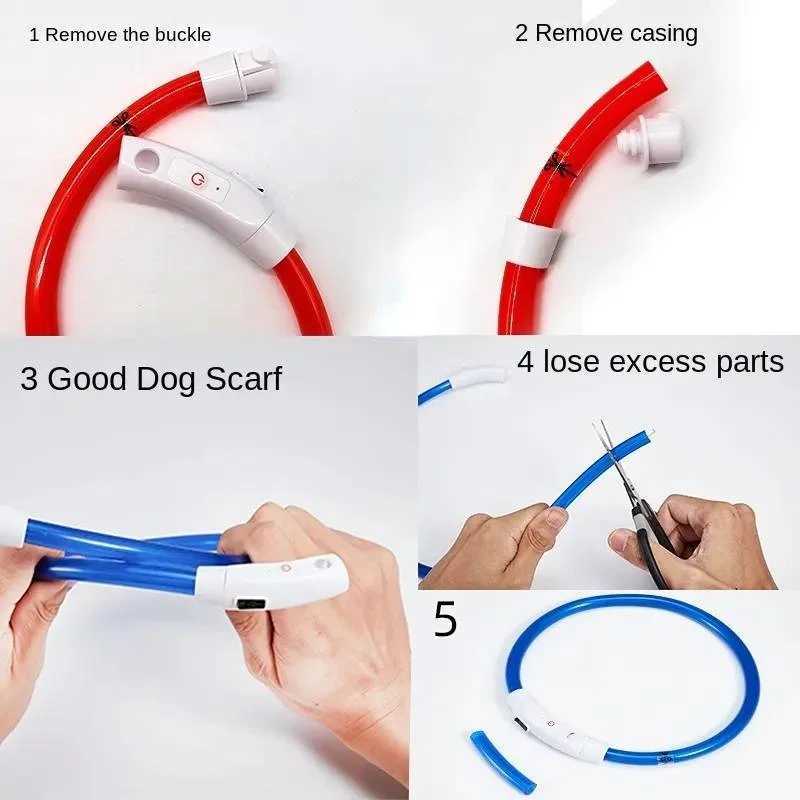 1 Remove the buckle

2 Remove casing

3 Good Dog Scarf

4 lose excess parts

5