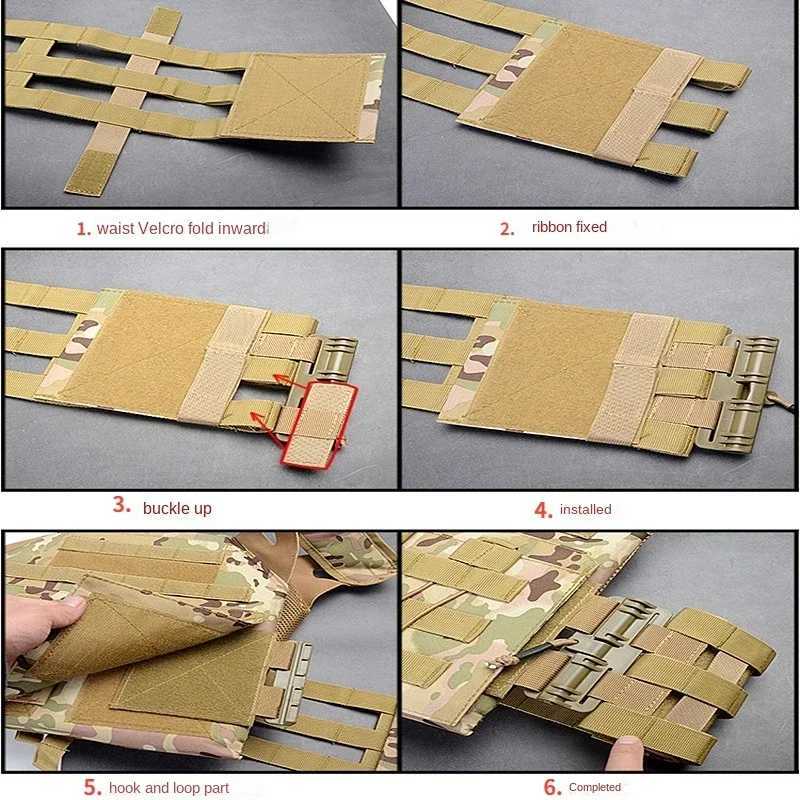 1. waist Velcro fold inward

2. ribbon fixed

3. buckle up

4. installed

5. hook and loop part

6. Completed