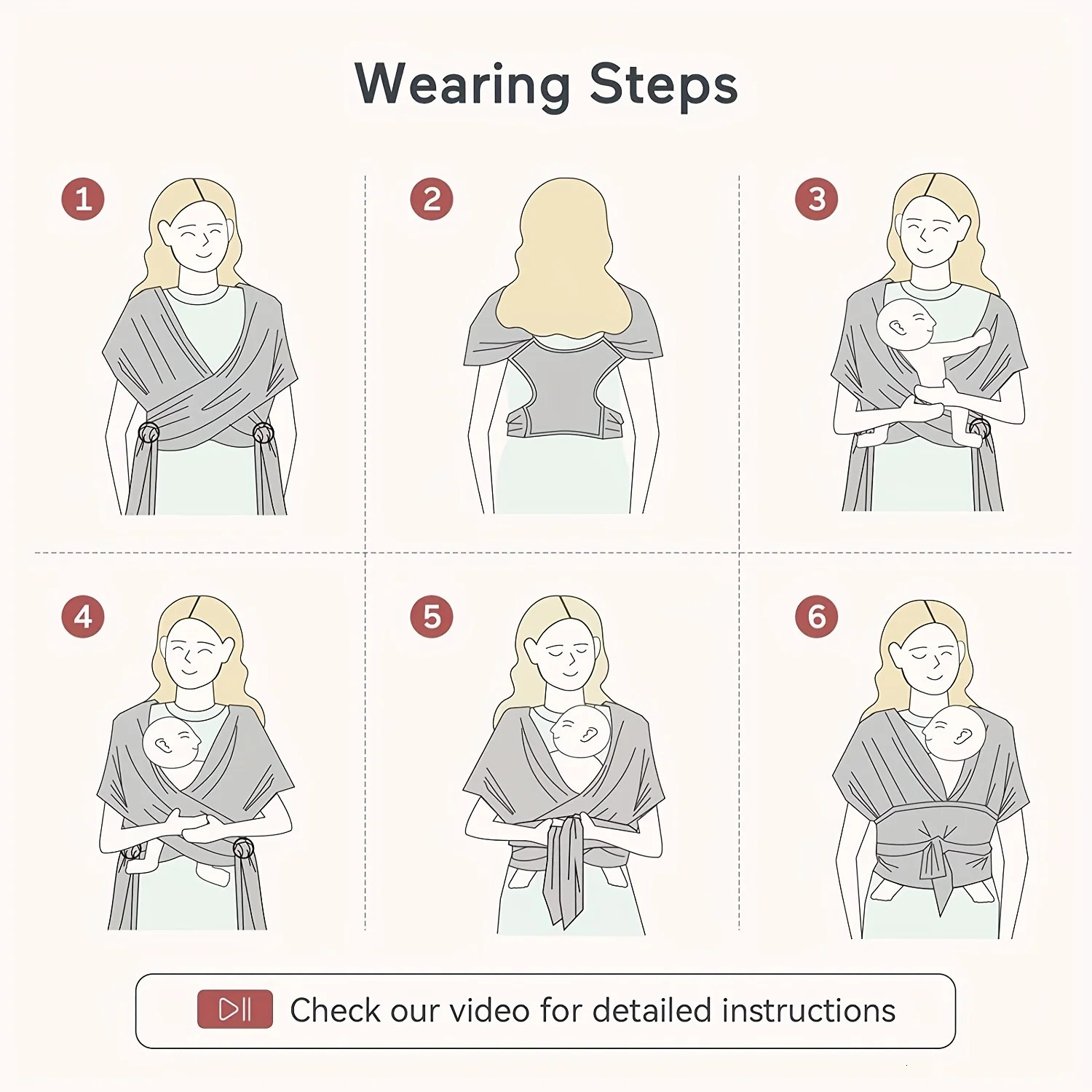 Wearing Steps

1

2

3

4

5

6

Check our video for detailed instructions