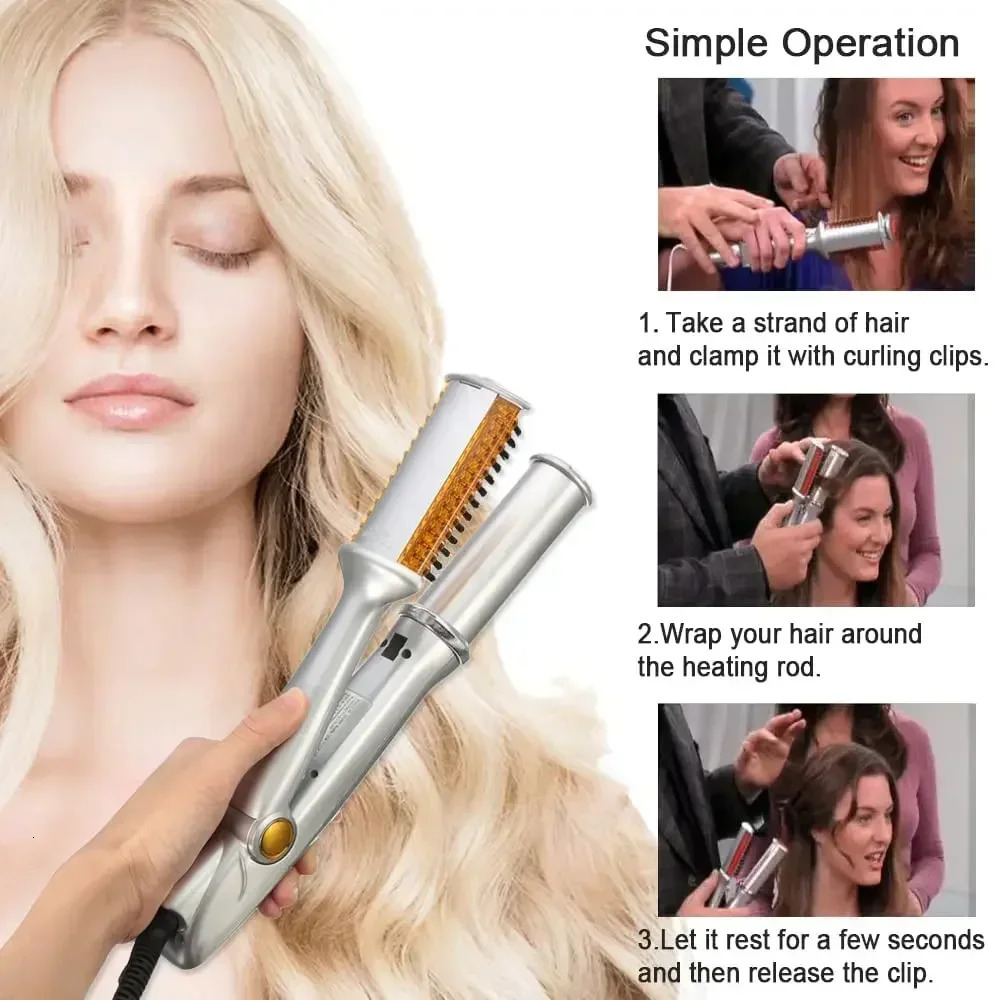 Simple Operation

1. Take a strand of hair and clamp it with curling clips.

2.Wrap your hair around the heating rod.

3.Let it rest for a few seconds and then release the clip.