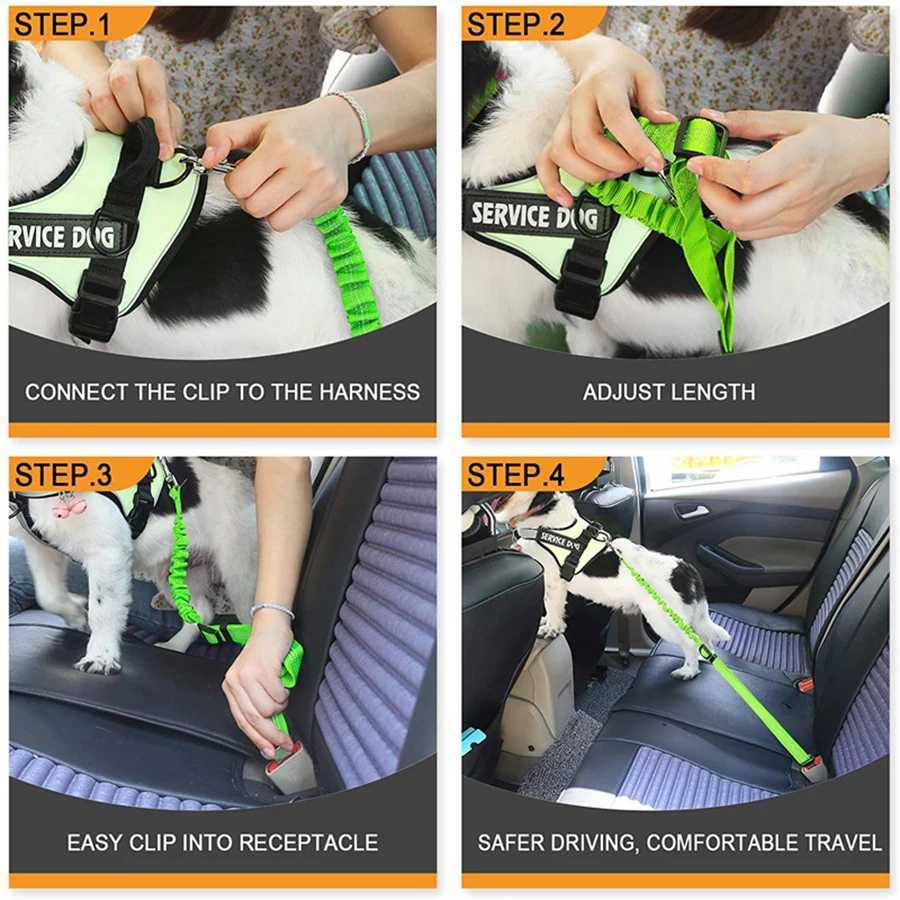 STEP.1

RVICE DOG

CONNECT THE CLIP TO THE HARNESS

STEP.2

SERVICE DOG

ADJUST LENGTH

STEP.3

EASY CLIP INTO RECEPTACLE

STEP.4

SERVICE DOG

SAFER DRIVING, COMFORTABLE TRAVEL