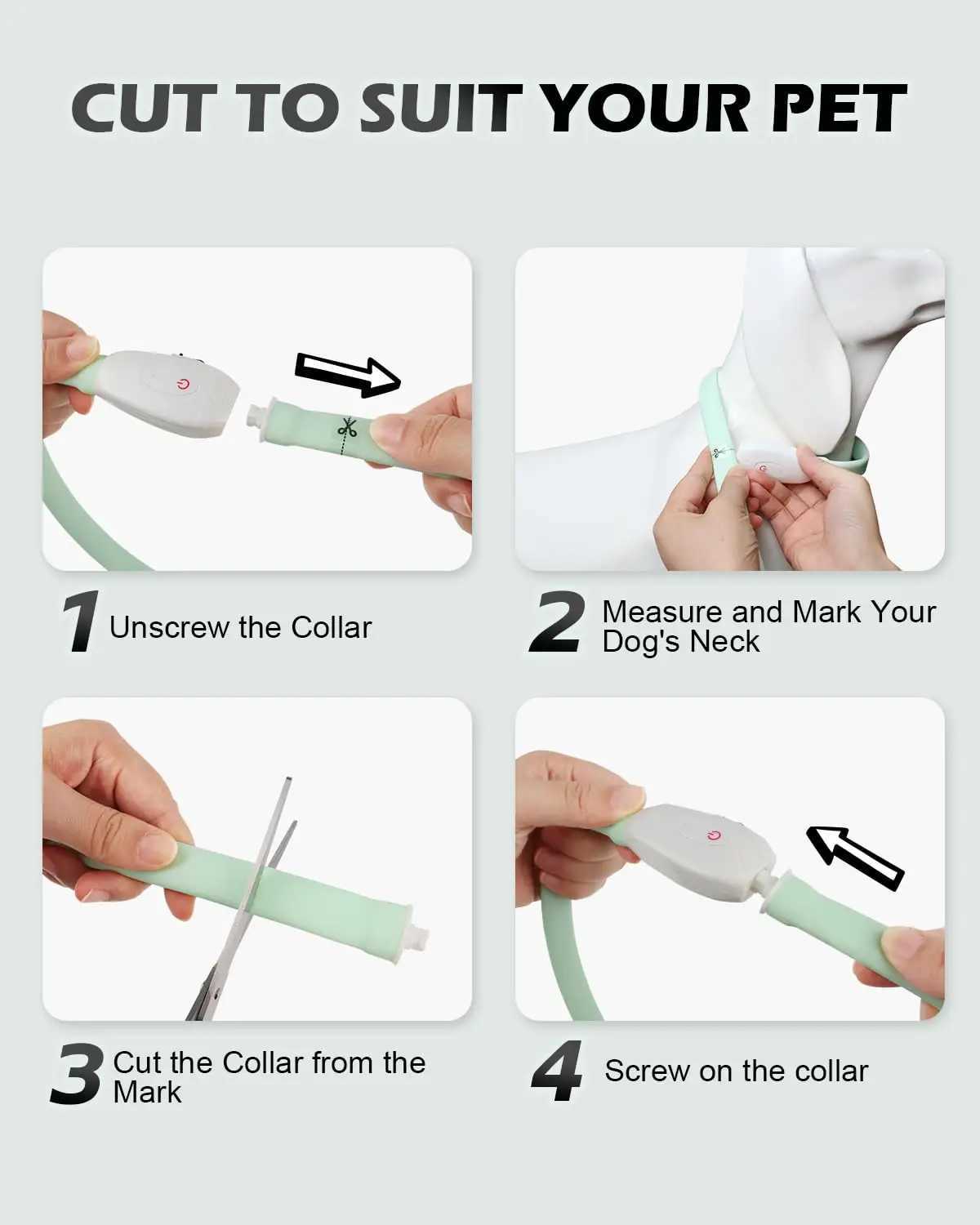 CUT TO SUIT YOUR PET

1 Unscrew the Collar

2 Measure and Mark Your Dog's Neck

3 Cut the Collar from the Mark

4 Screw on the collar