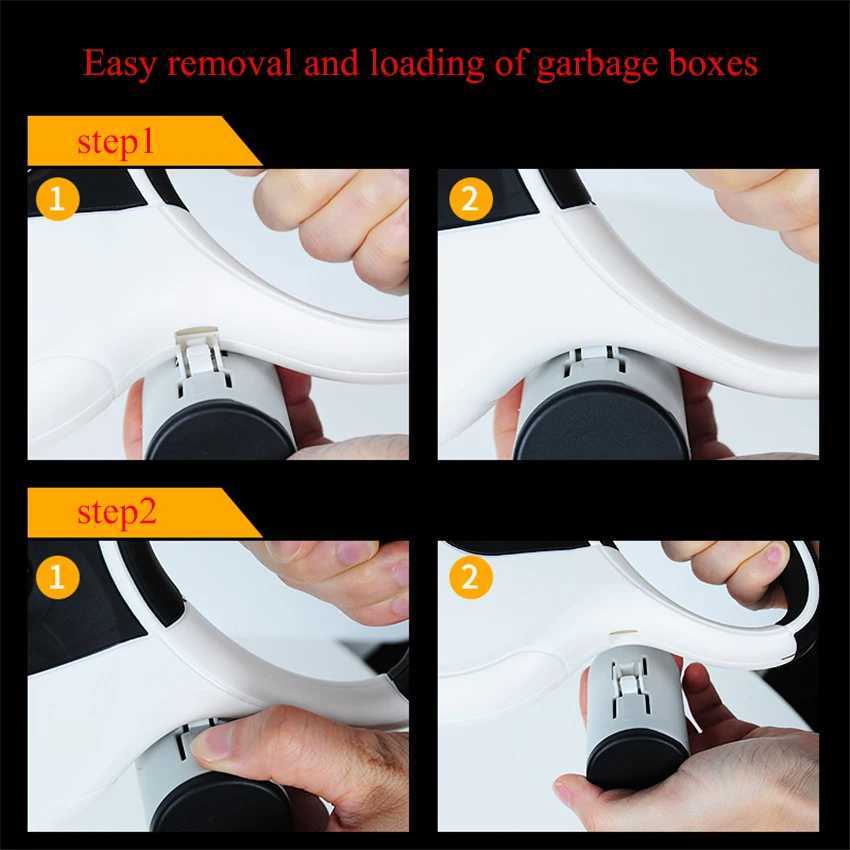 Easy removal and loading of garbage boxes

step1

1

2

step2

1

2