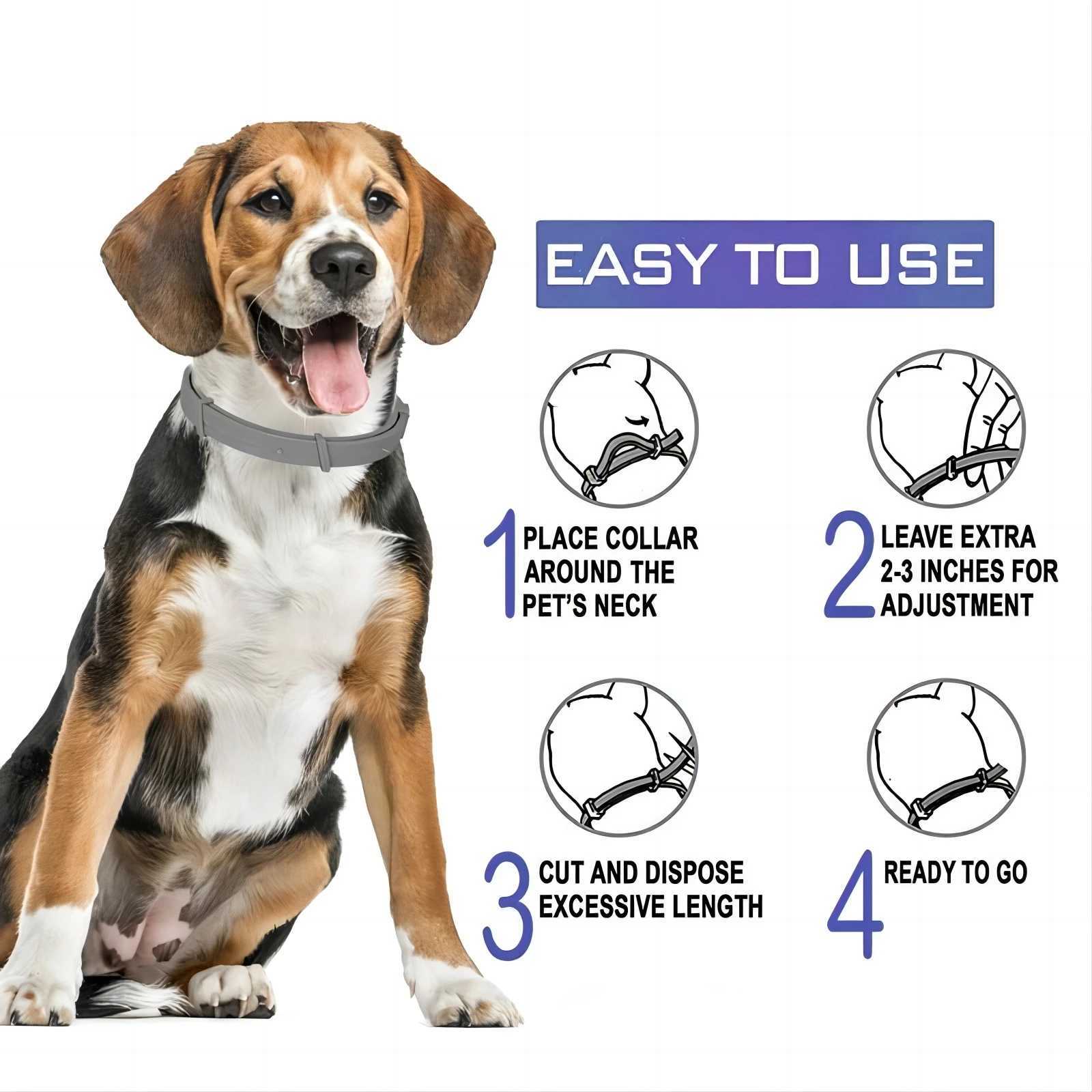 EASY TO USE

1 PLACE COLLAR AROUND THE PET'S NECK

2 LEAVE EXTRA 2-3 INCHES FOR ADJUSTMENT

3 CUT AND DISPOSE EXCESSIVE LENGTH

4 READY TO GO