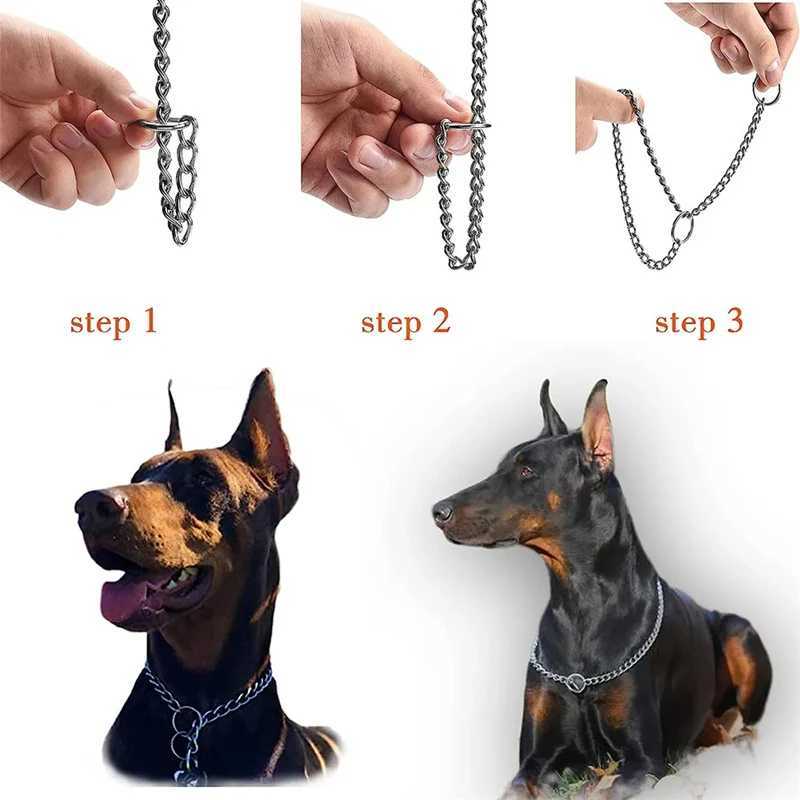 step 1

step 2

step 3